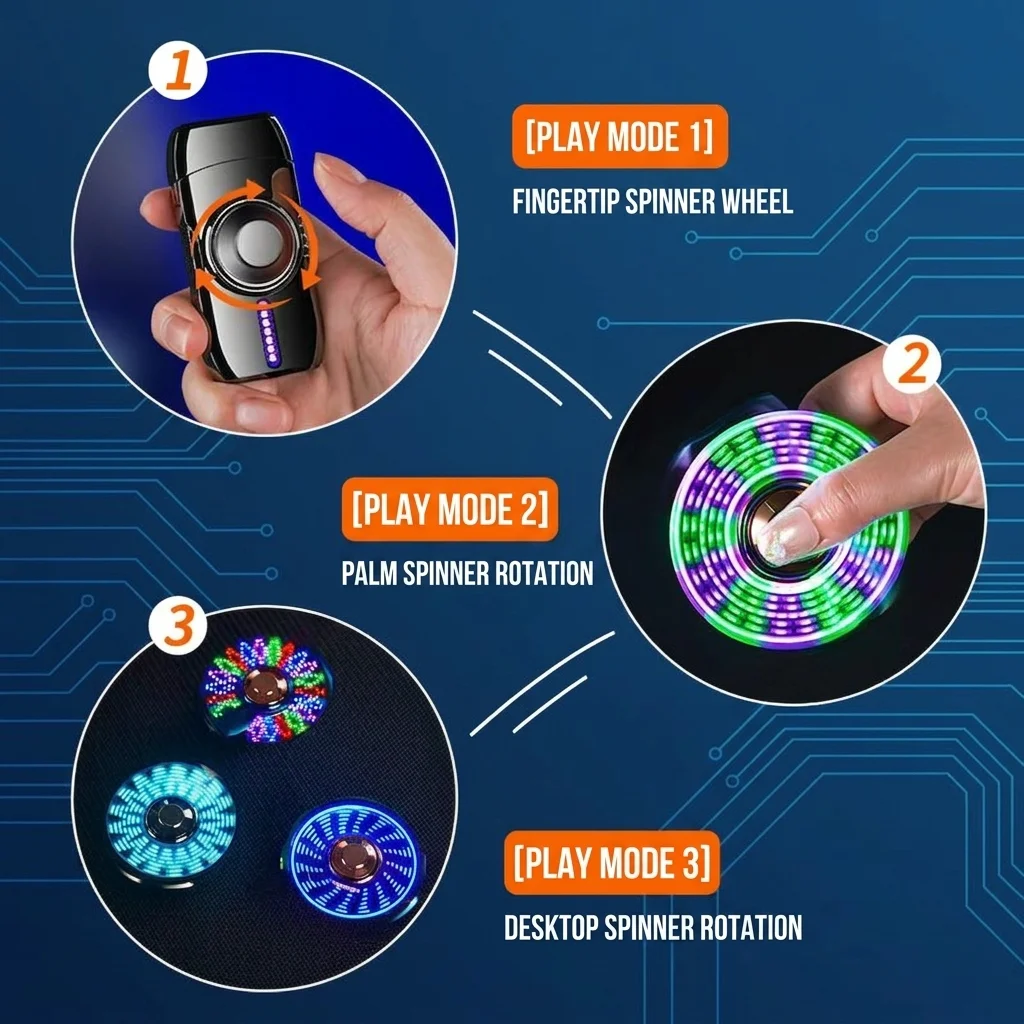 1

[PLAY MODE 1]

FINGERTIP SPINNER WHEEL

2

[PLAY MODE 2]

PALM SPINNER ROTATION

3

[PLAY MODE 3]

DESKTOP SPINNER ROTATION