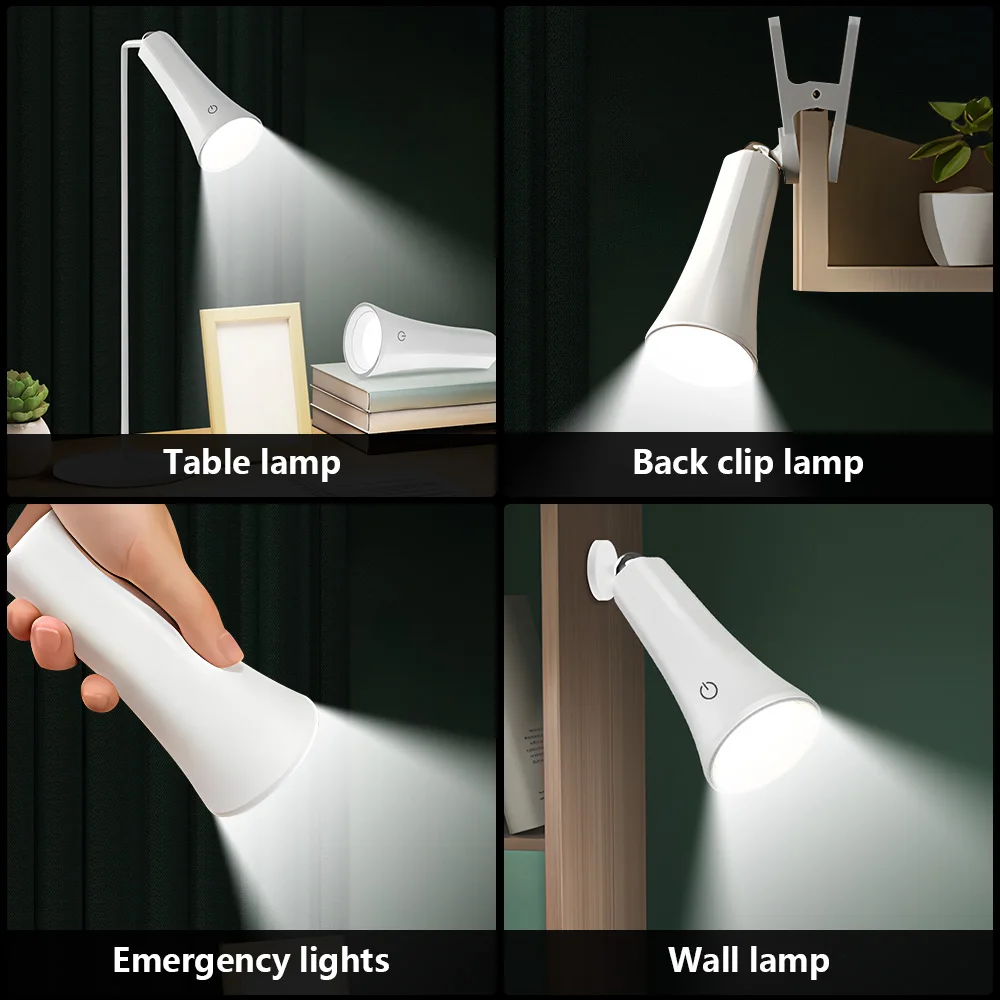 Table lamp

Back clip lamp

Emergency lights

Wall lamp