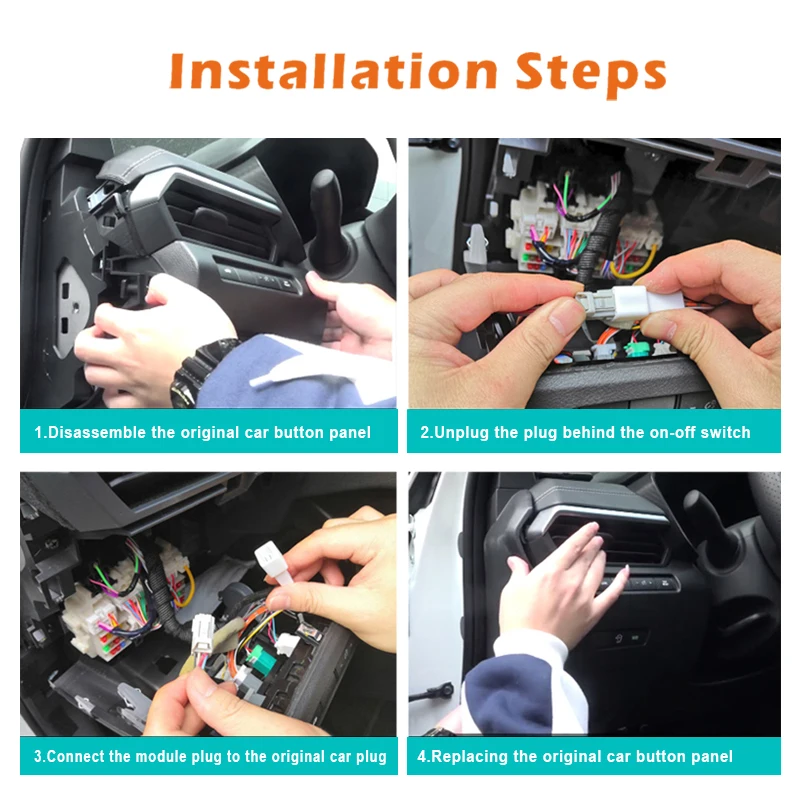 Installation Steps

1.Disassemble the original car button panel

2.Unplug the plug behind the on-off switch

3.Connect the module plug to the original car plug

4.Replacing the original car button panel