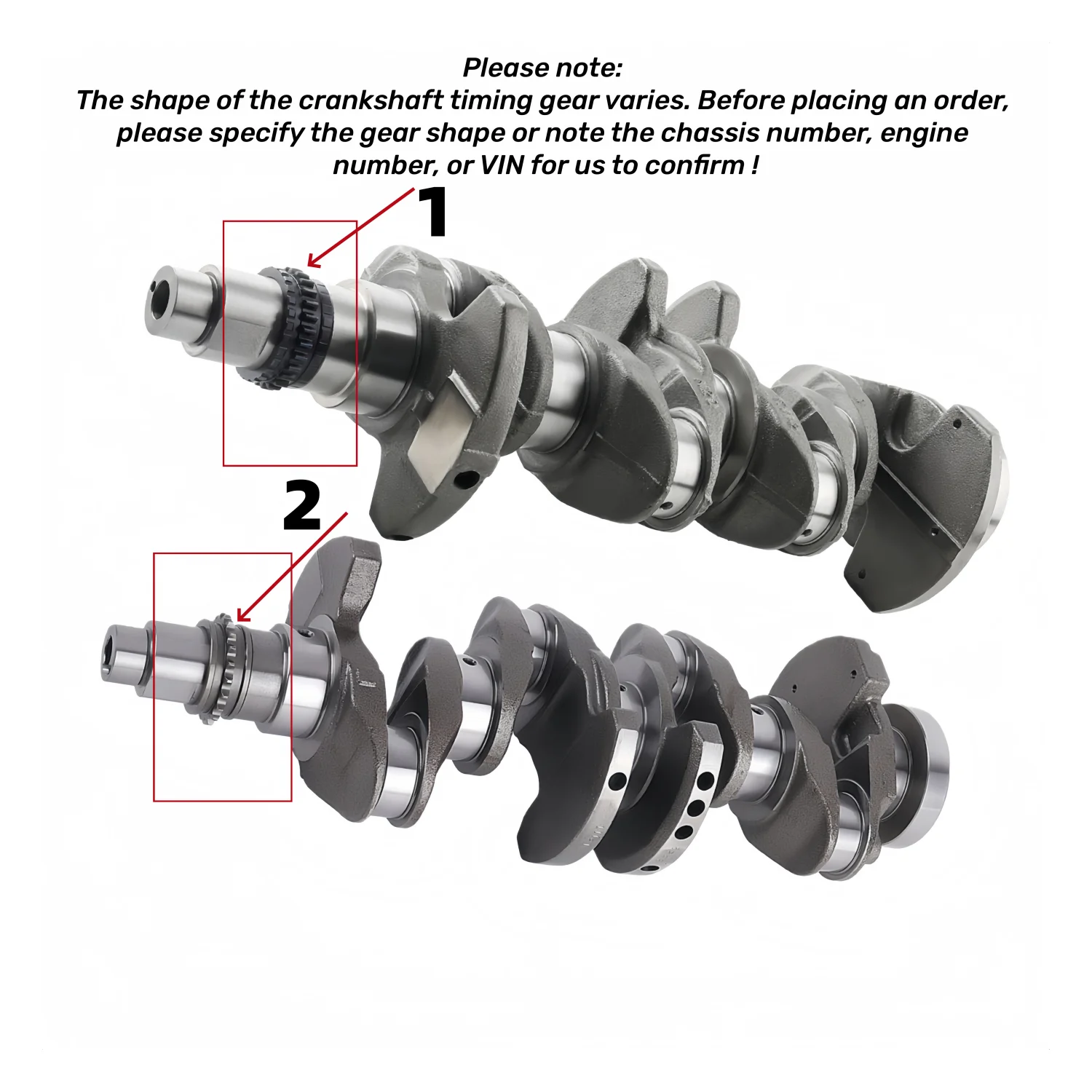 Please note:
The shape of the crankshaft timing gear varies. Before placing an order, please specify the gear shape or note the chassis number, engine number, or VIN for us to confirm !

1

2