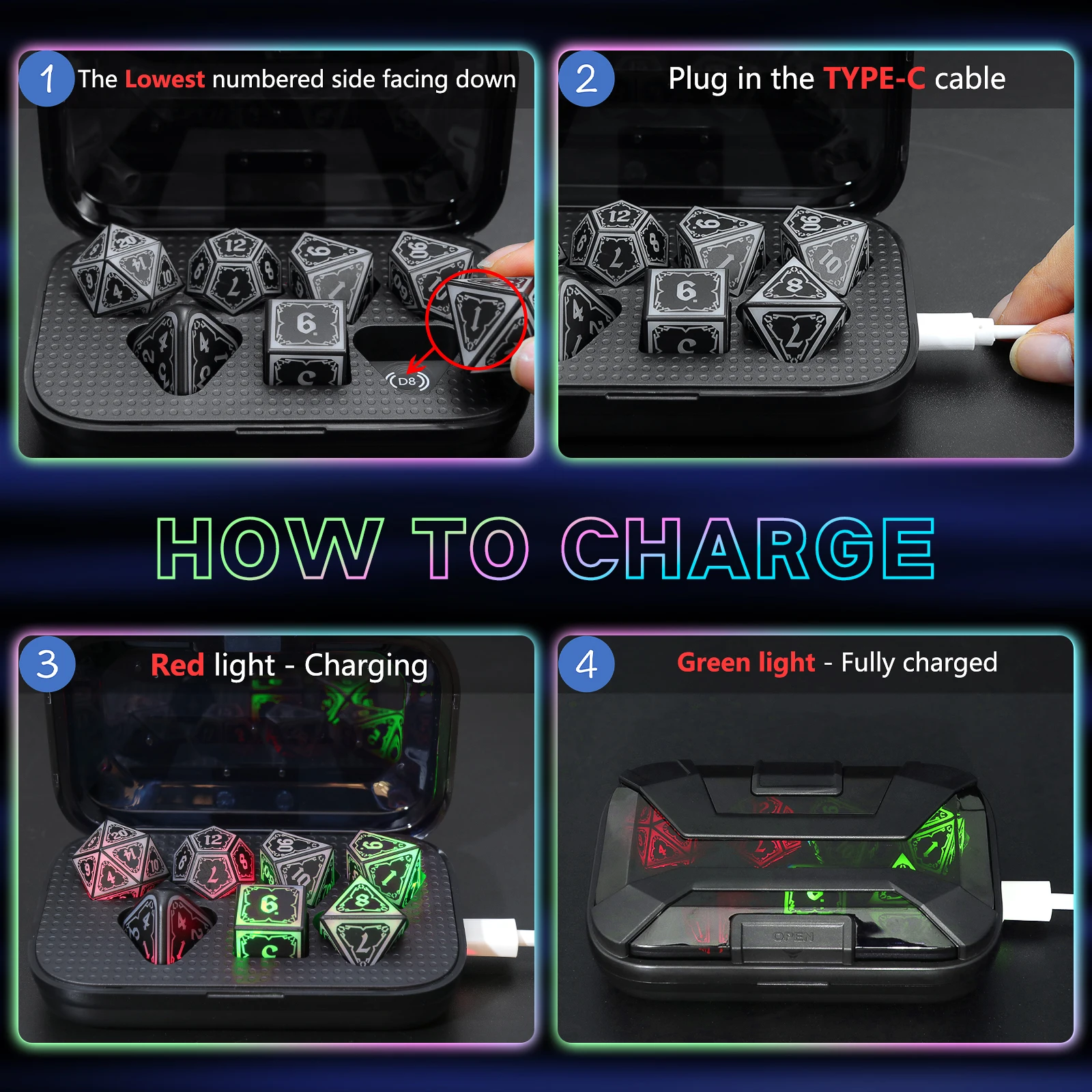 1 The Lowest numbered side facing down

D8

2 Plug in the TYPE-C cable

HOW TO CHARGE

3 Red light - Charging

4 Green light - Fully charged

OPEN