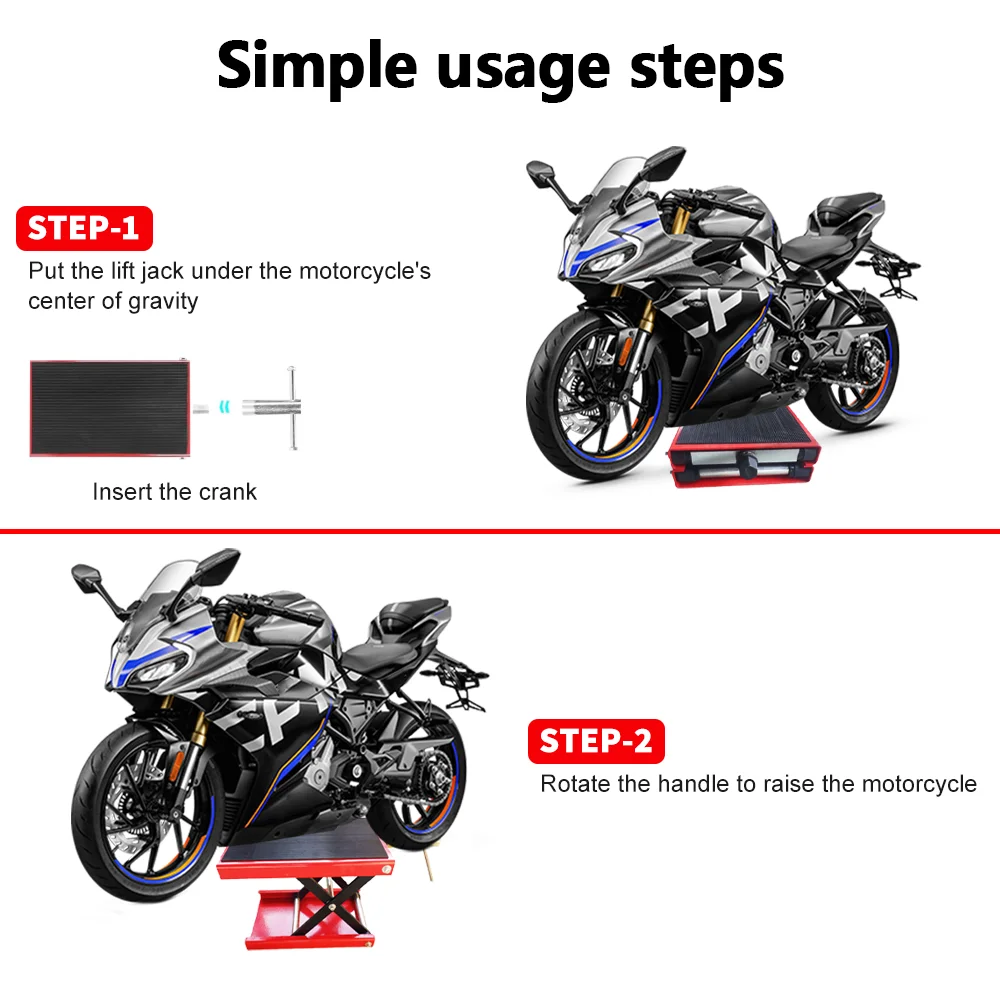 Simple usage steps

STEP-1

Put the lift jack under the motorcycle's center of gravity

Insert the crank

STEP-2

Rotate the handle to raise the motorcycle