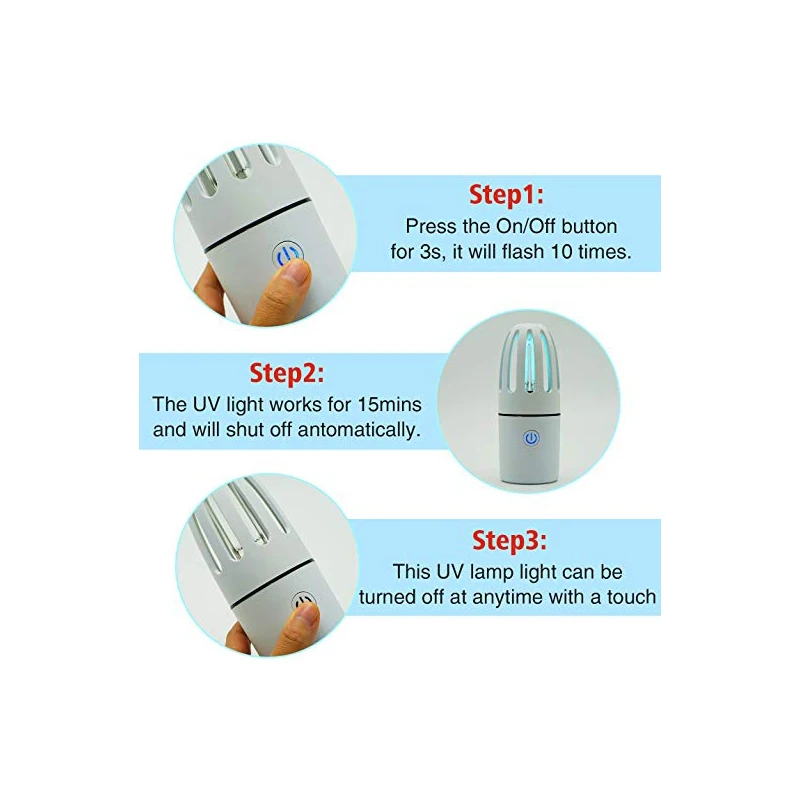 Step1:
Press the On/Off button for 3s, it will flash 10 times.

Step2:
The UV light works for 15mins and will shut off antomatically.

Step3:
This UV lamp light can be turned off at anytime with a touch