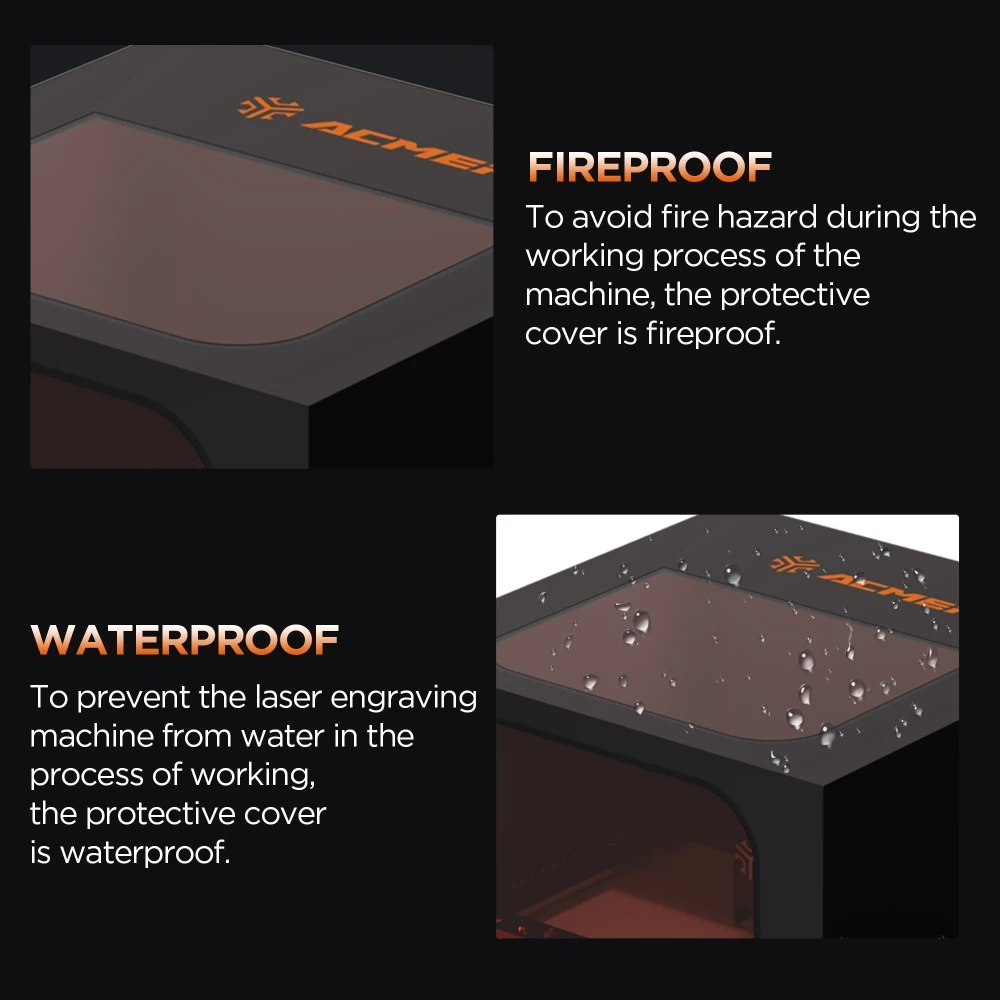 ACME

FIREPROOF

To avoid fire hazard during the working process of the machine, the protective cover is fireproof.

ACME

WATERPROOF

To prevent the laser engraving machine from water in the process of working, the protective cover is waterproof.