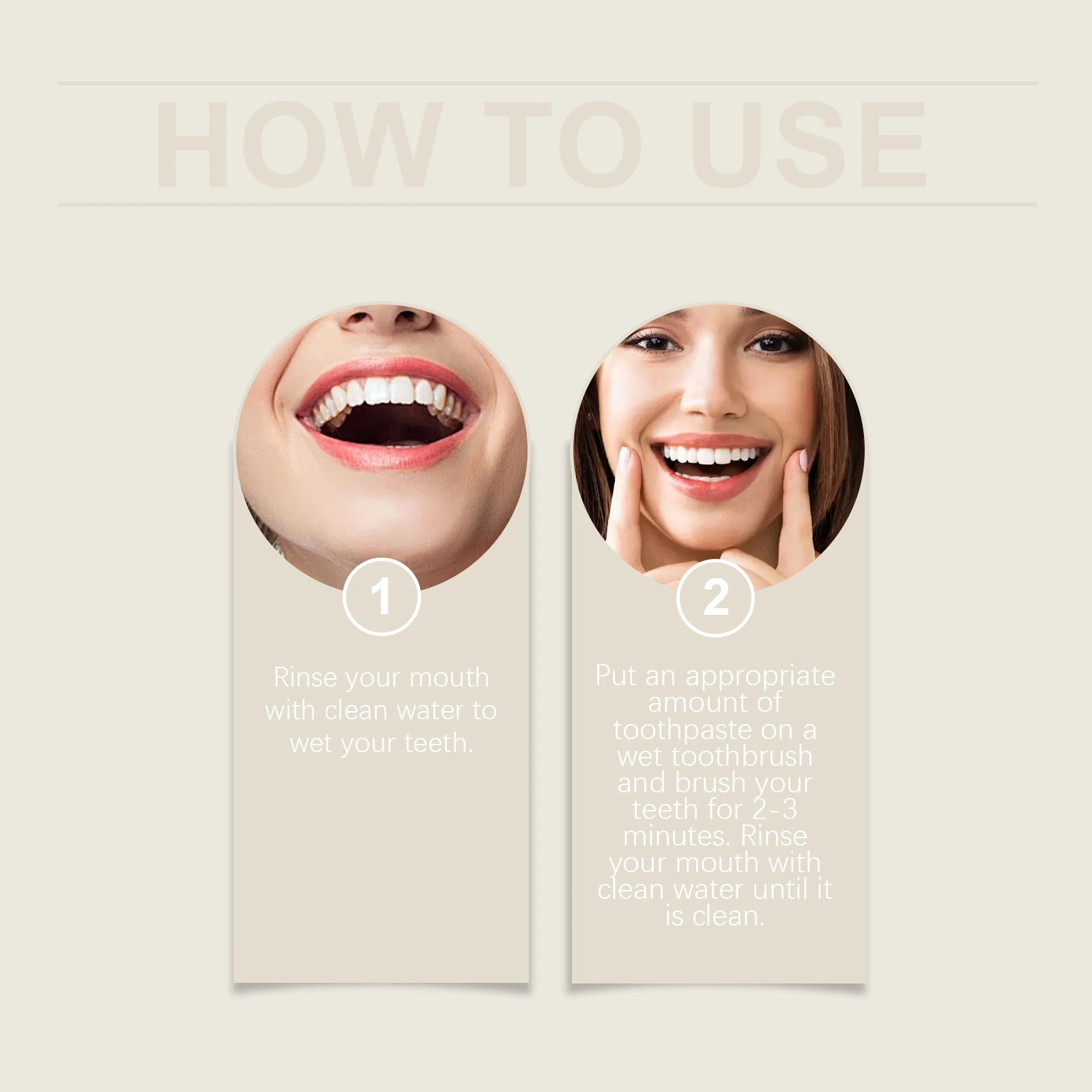 HOW TO USE

1

Rinse your mouth with clean water to wet your teeth.

2

Put an appropriate amount of toothpaste on a wet toothbrush and brush your teeth for 2-3 minutes. Rinse your mouth with clean water until it is clean.