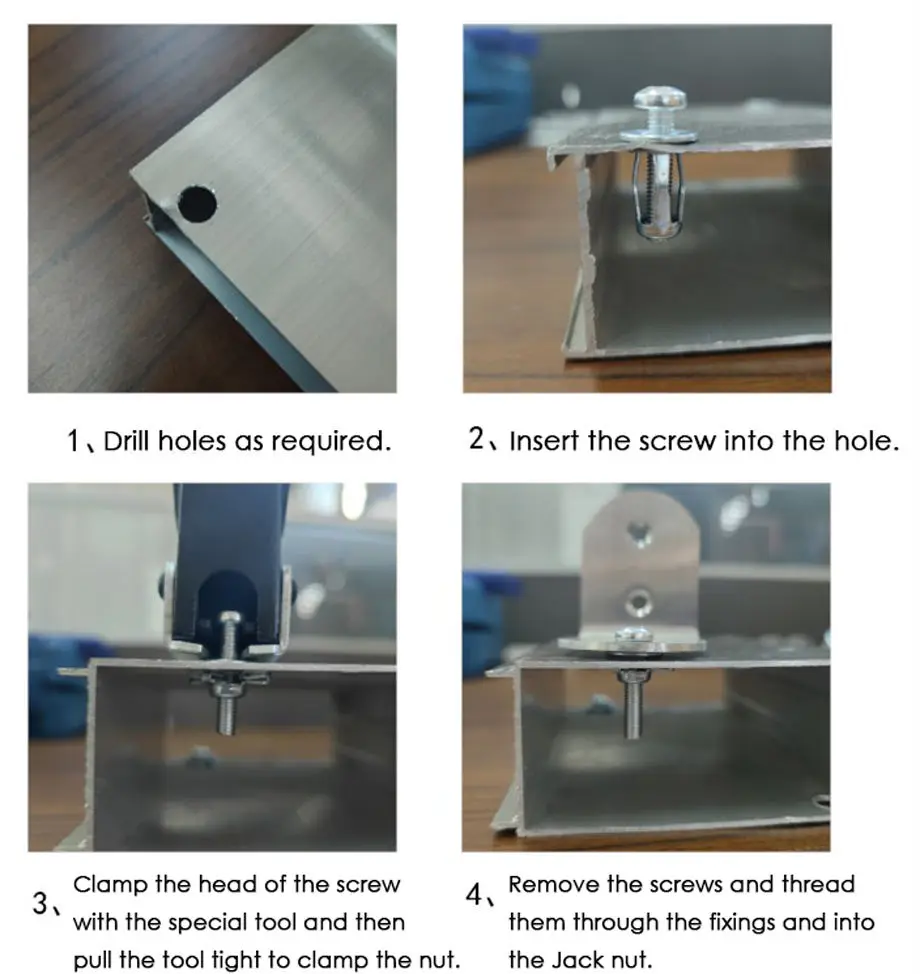 1、Drill holes as required.

2、Insert the screw into the hole.

3、Clamp the head of the screw with the special tool and then pull the tool tight to clamp the nut.

4、Remove the screws and thread them through the fixings and into the Jack nut.