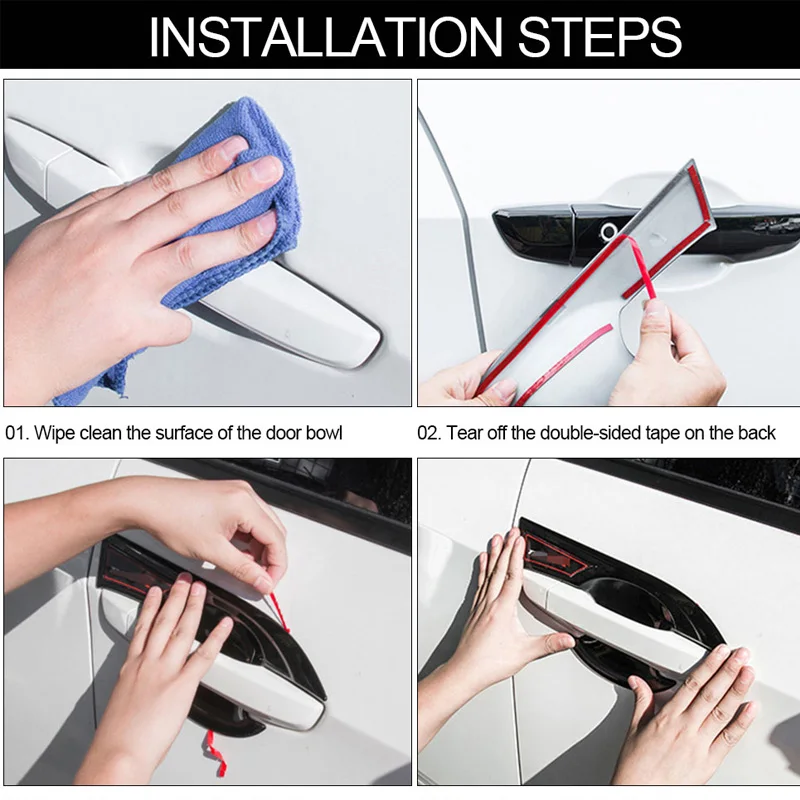 INSTALLATION STEPS

01. Wipe clean the surface of the door bowl

02. Tear off the double-sided tape on the back