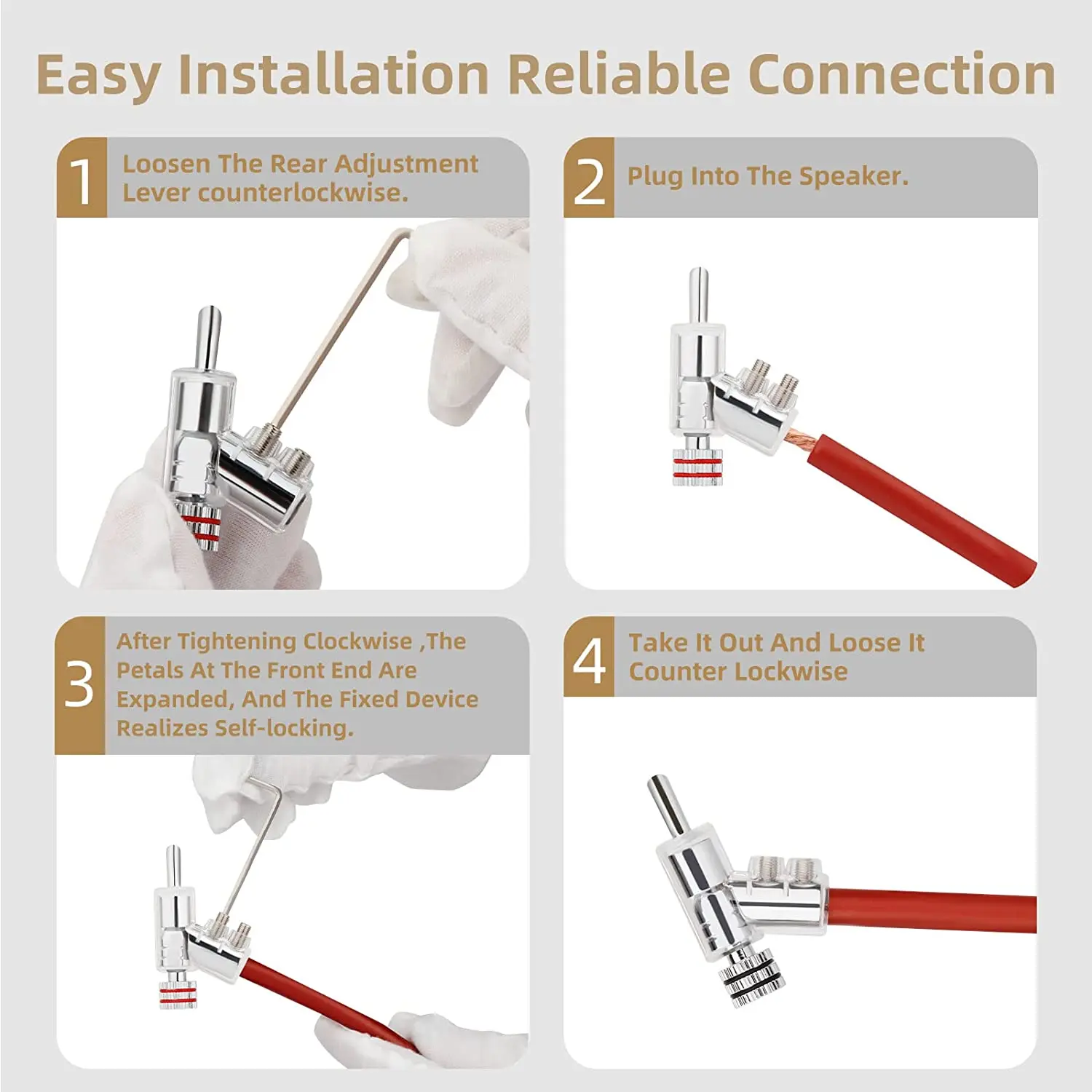 Easy Installation Reliable Connection

1 Loosen The Rear Adjustment Lever counterlockwise.

2 Plug Into The Speaker.

3 After Tightening Clockwise ,The Petals At The Front End Are Expanded, And The Fixed Device Realizes Self-locking.

4 Take It Out And Loose It Counter Lockwise