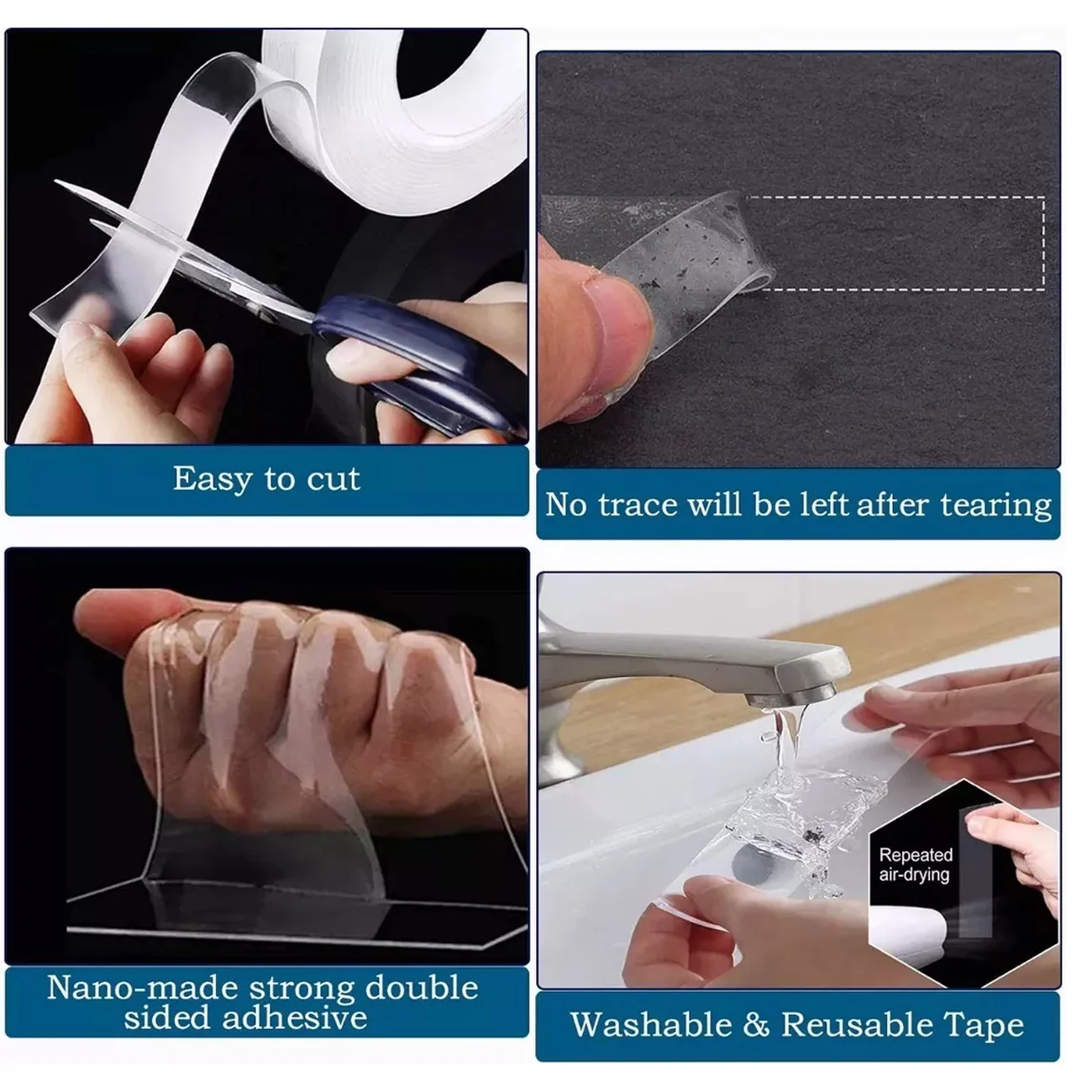 Easy to cut

No trace will be left after tearing

Nano-made strong double sided adhesive

Repeated air-drying

Washable & Reusable Tape