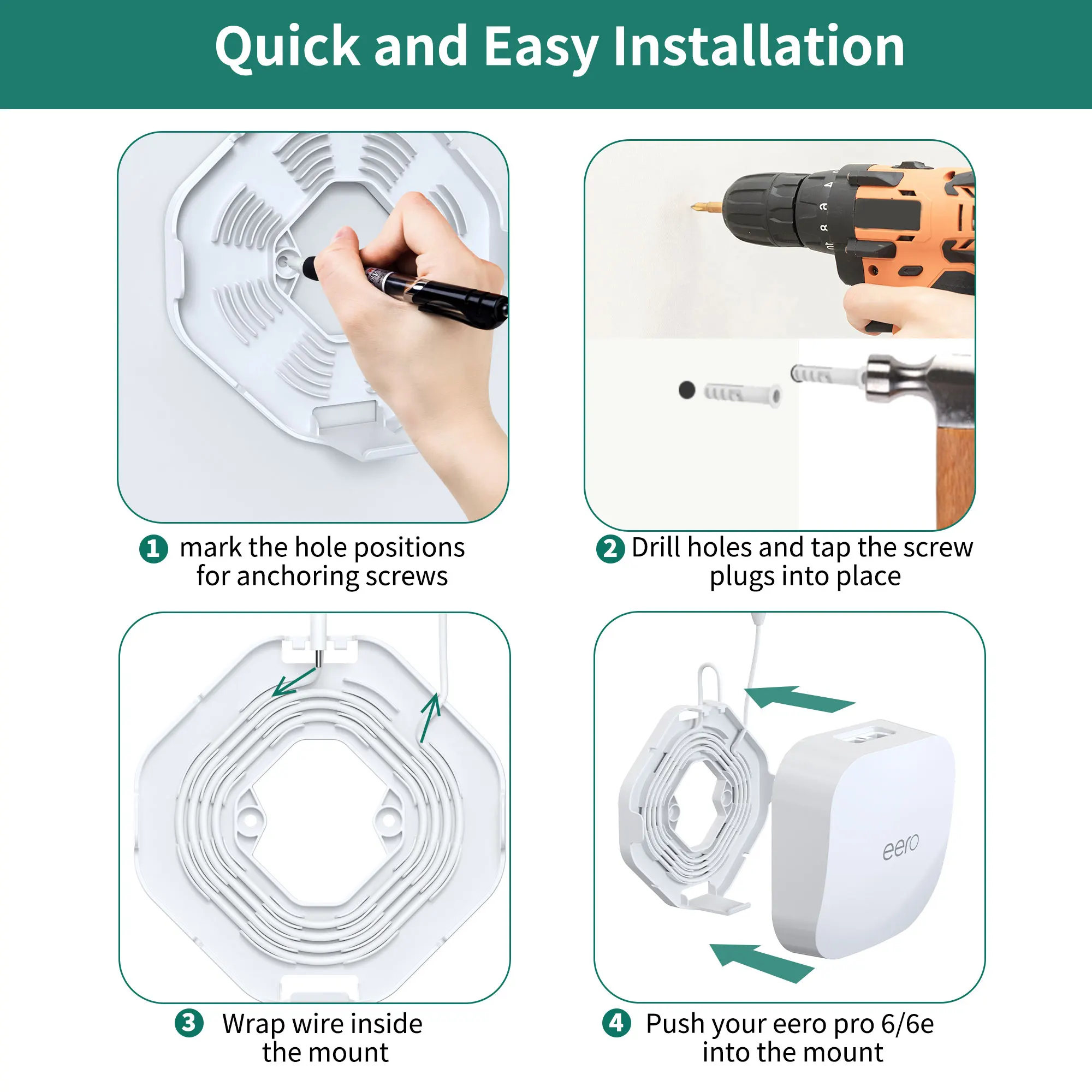 Quick and Easy Installation

1 mark the hole positions for anchoring screws

2 Drill holes and tap the screw plugs into place

3 Wrap wire inside the mount

eero

4 Push your eero pro 6/6e into the mount