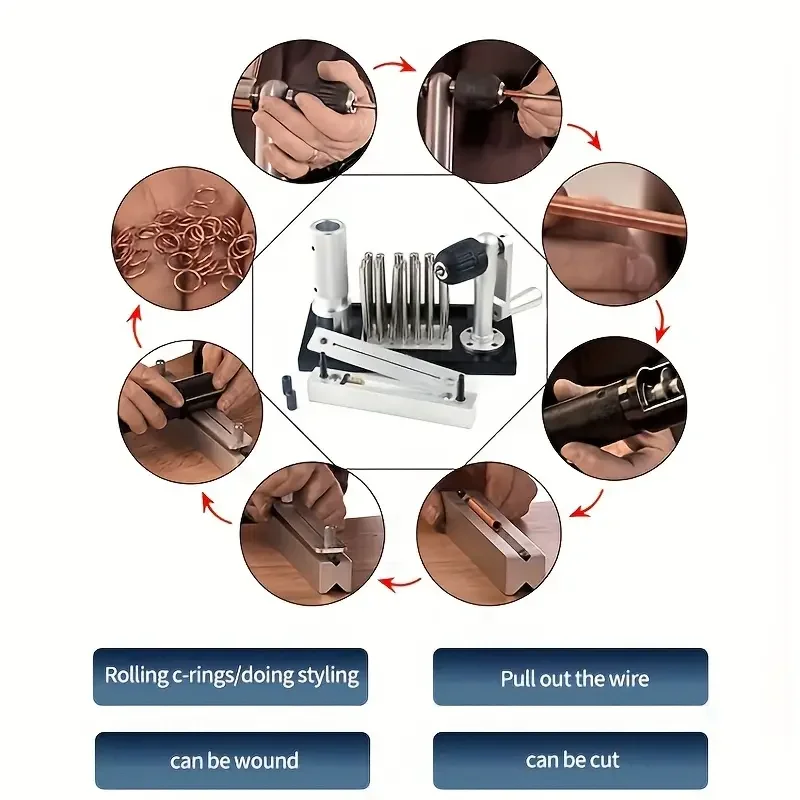 Rolling c-rings/doing styling

Pull out the wire

can be wound

can be cut