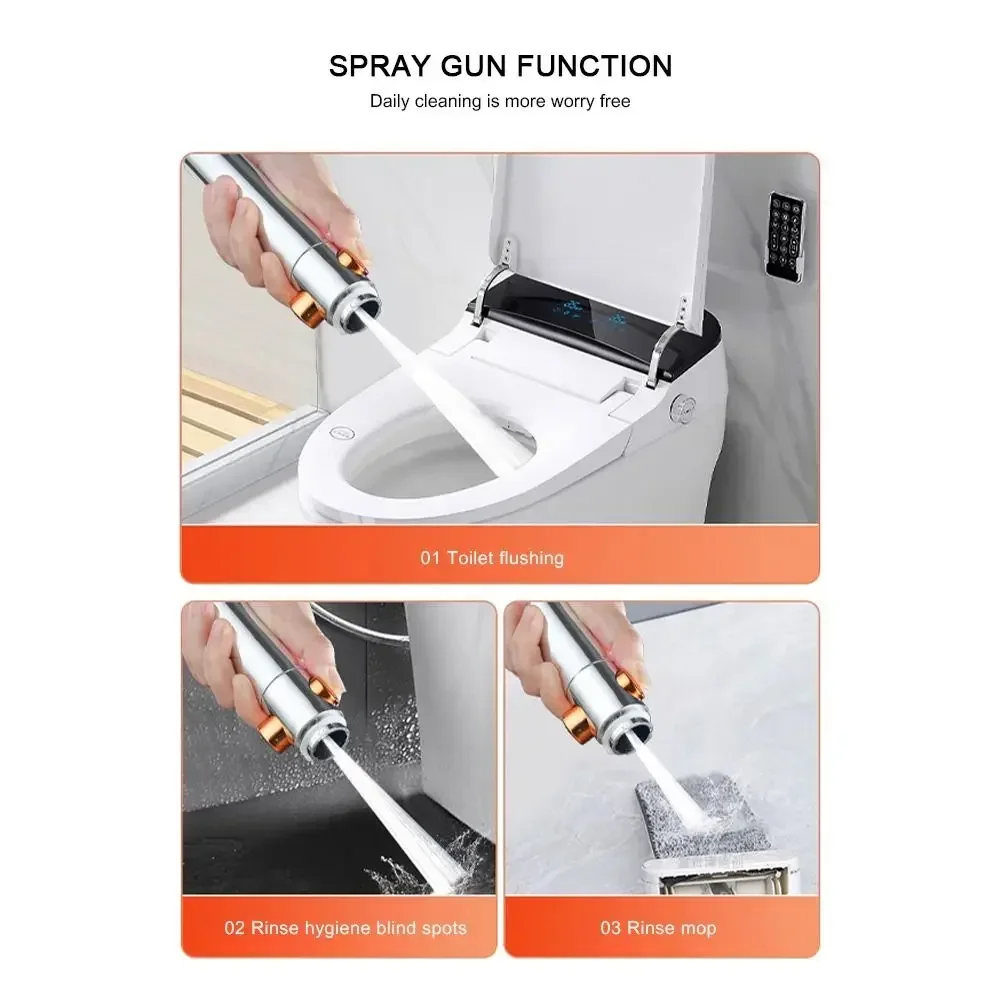 SPRAY GUN FUNCTION

Daily cleaning is more worry free

01 Toilet flushing

02 Rinse hygiene blind spots

03 Rinse mop