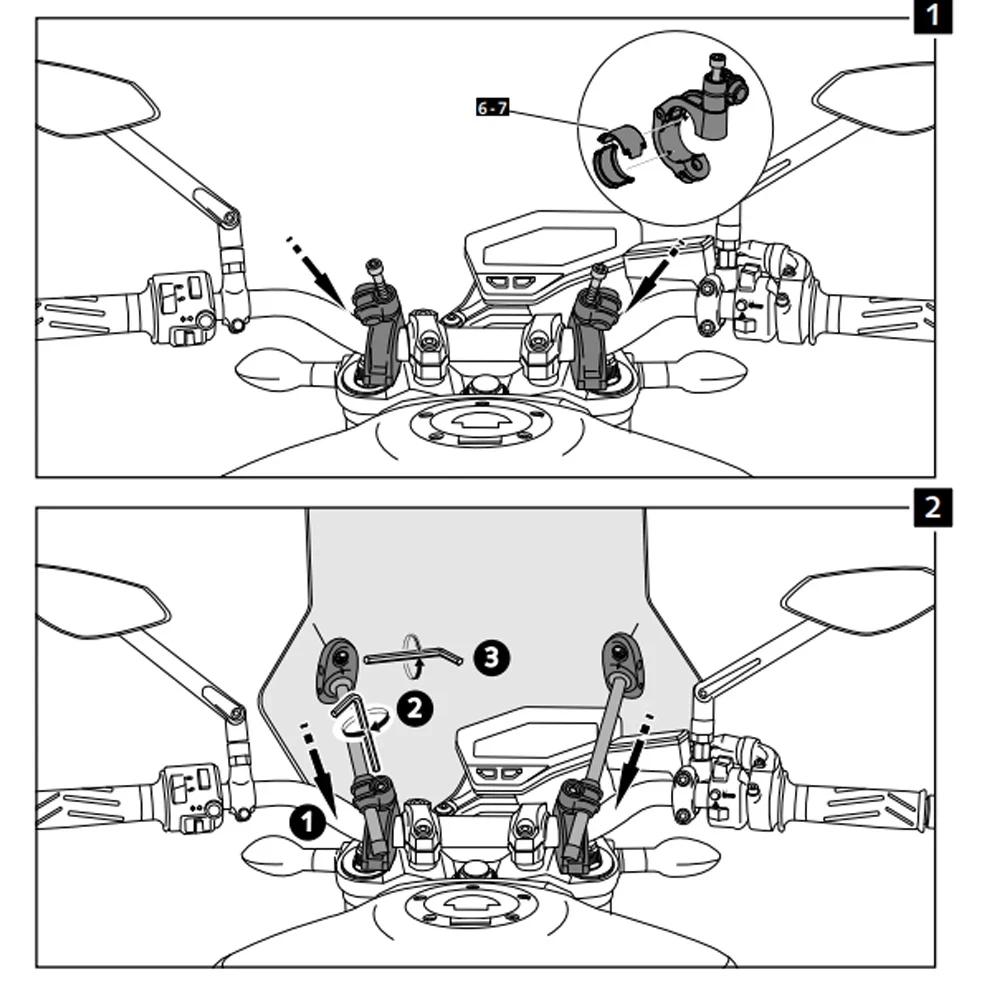 1

6 - 7

2

3

2

1