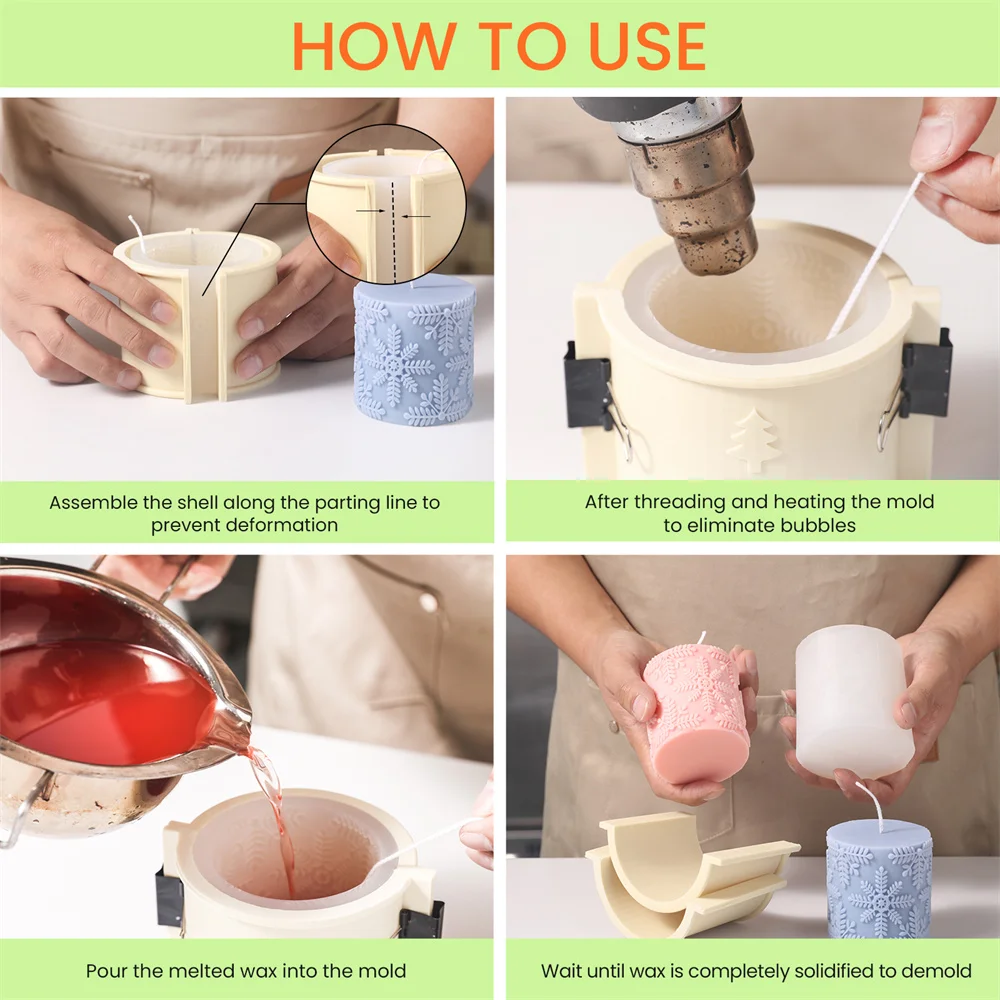 HOW TO USE

Assemble the shell along the parting line to prevent deformation

After threading and heating the mold to eliminate bubbles

Pour the melted wax into the mold

Wait until wax is completely solidified to demold