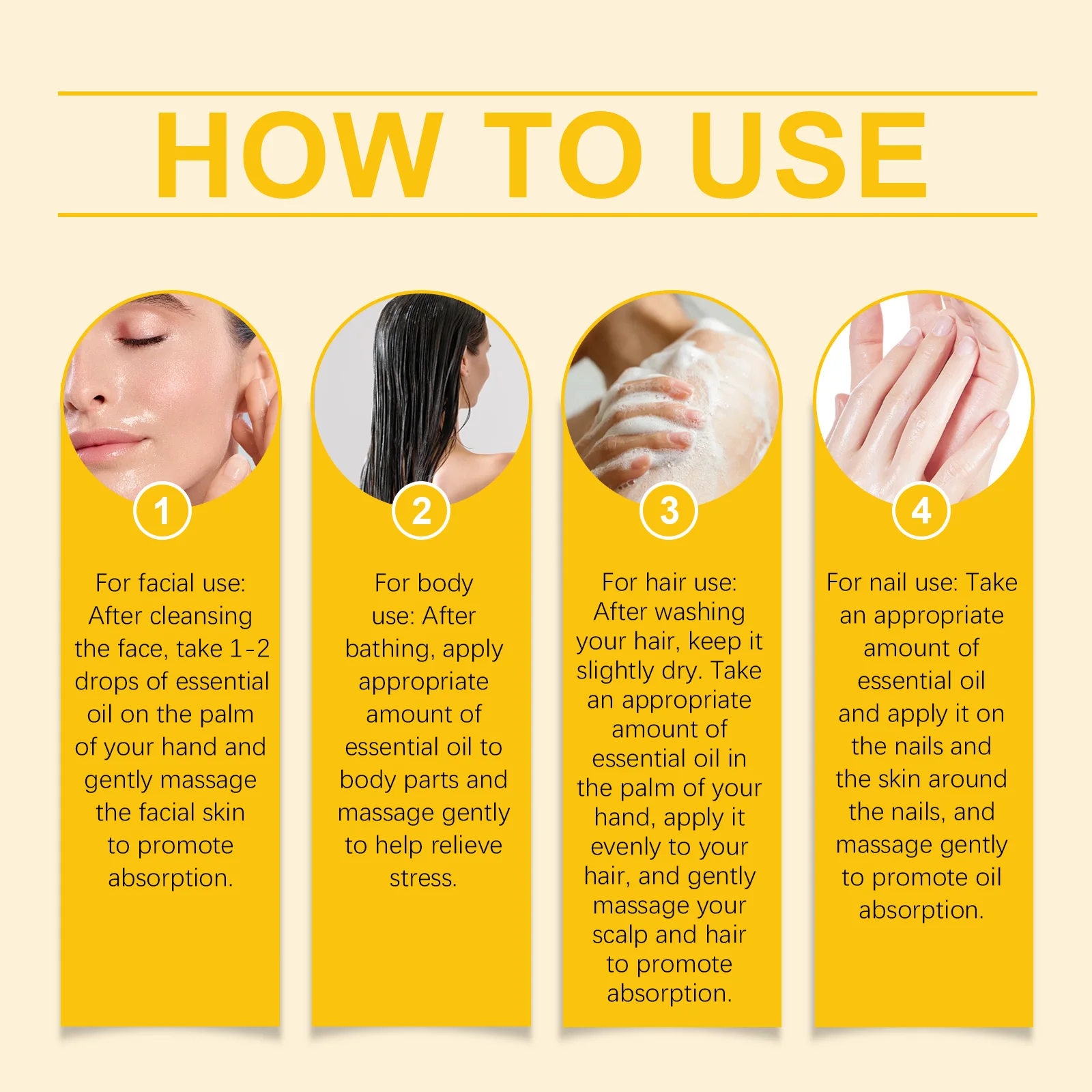 HOW TO USE

1

For facial use: After cleansing the face, take 1-2 drops of essential oil on the palm of your hand and gently massage the facial skin to promote absorption.

2

For body use: After bathing, apply appropriate amount of essential oil to body parts and massage gently to help relieve stress.

3

For hair use: After washing your hair, keep it slightly dry. Take an appropriate amount of essential oil in the palm of your hand, apply it evenly to your hair, and gently massage your scalp and hair to promote absorption.

4

For nail use: Take an appropriate amount of essential oil and apply it on the nails and the skin around the nails, and massage gently to promote oil absorption.