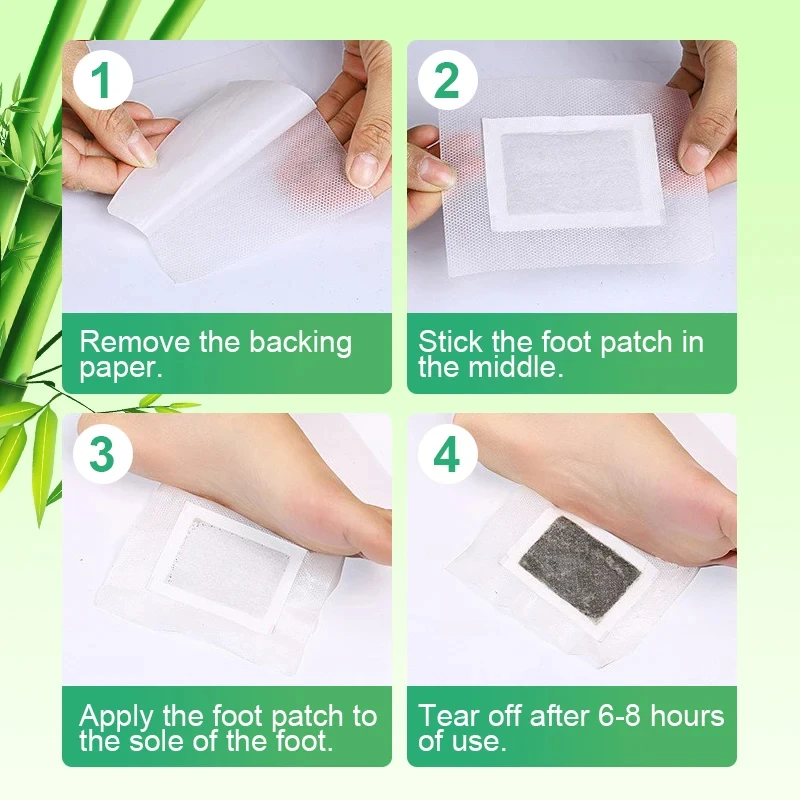 1

Remove the backing paper.

2

Stick the foot patch in the middle.

3

Apply the foot patch to the sole of the foot.

4

Tear off after 6-8 hours of use.