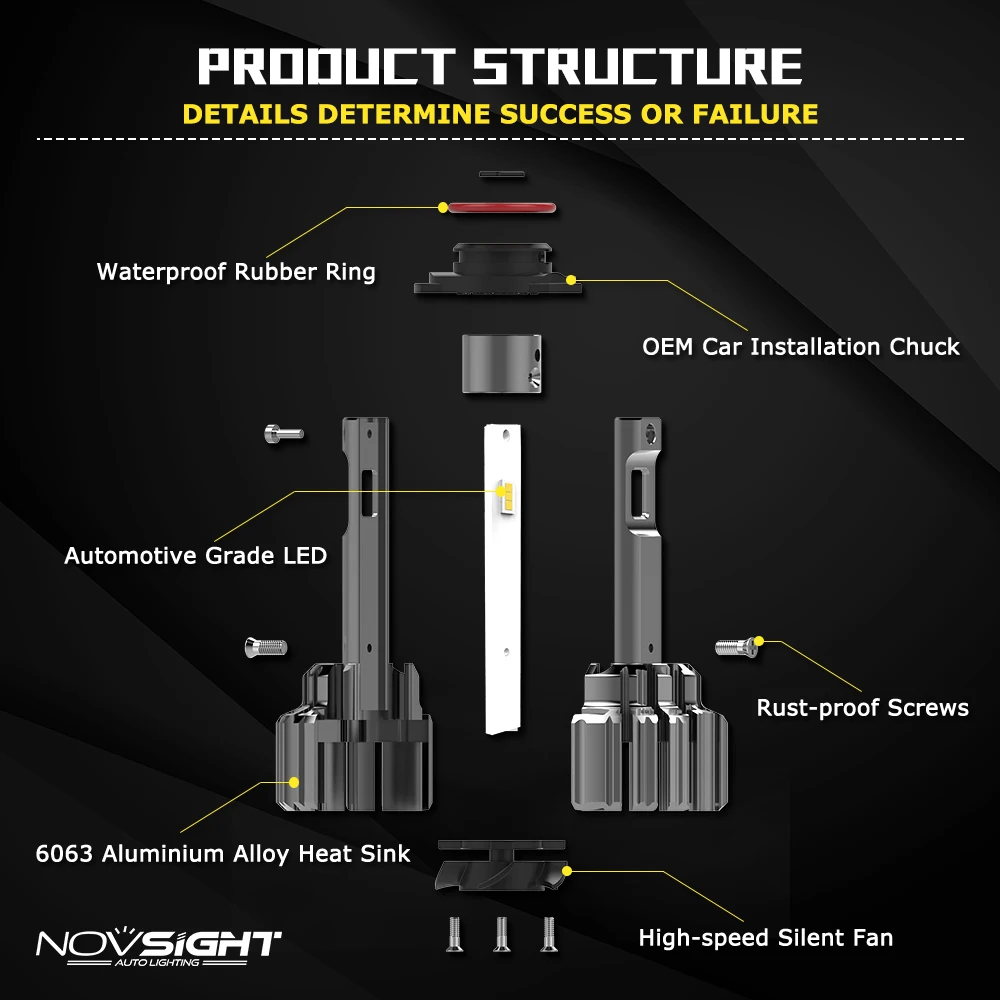 PRODUCT STRUCTURE
DETAILS DETERMINE SUCCESS OR FAILURE

Waterproof Rubber Ring

OEM Car Installation Chuck

Automotive Grade LED

Rust-proof Screws

6063 Aluminium Alloy Heat Sink

High-speed Silent Fan

NOVSIGHT
AUTO LIGHTING