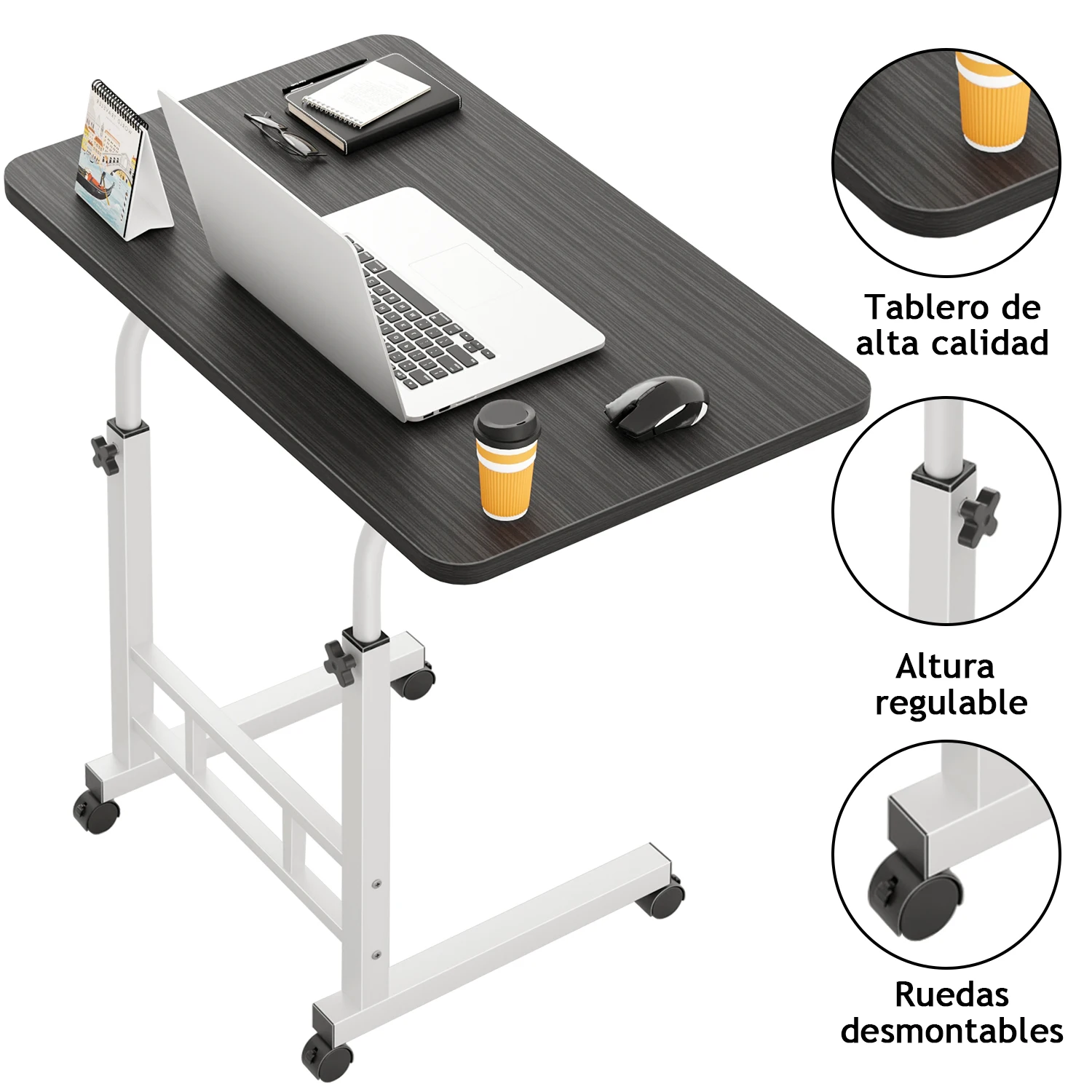 Tablero de alta calidad

Altura regulable

Ruedas desmontables