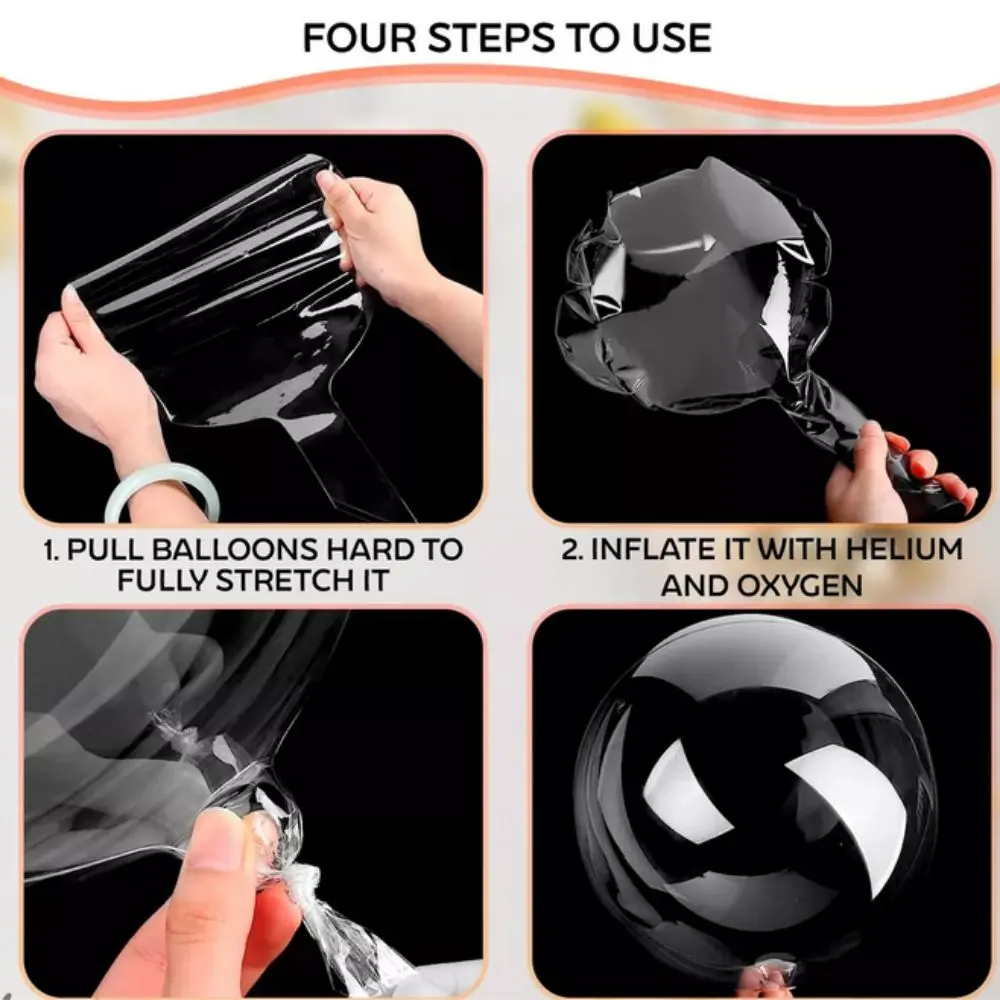 FOUR STEPS TO USE

1. PULL BALLOONS HARD TO FULLY STRETCH IT

2. INFLATE IT WITH HELIUM AND OXYGEN