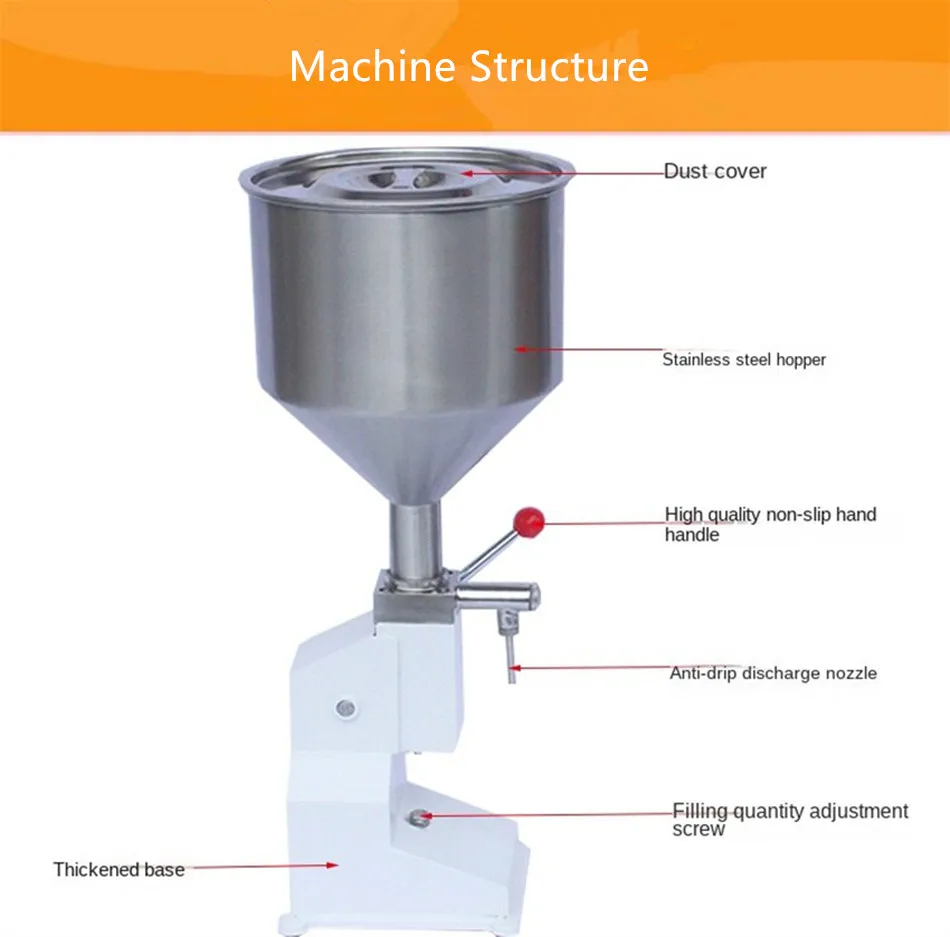 Machine Structure

Dust cover

Stainless steel hopper

High quality non-slip hand handle

Anti-drip discharge nozzle

Filling quantity adjustment screw

Thickened base