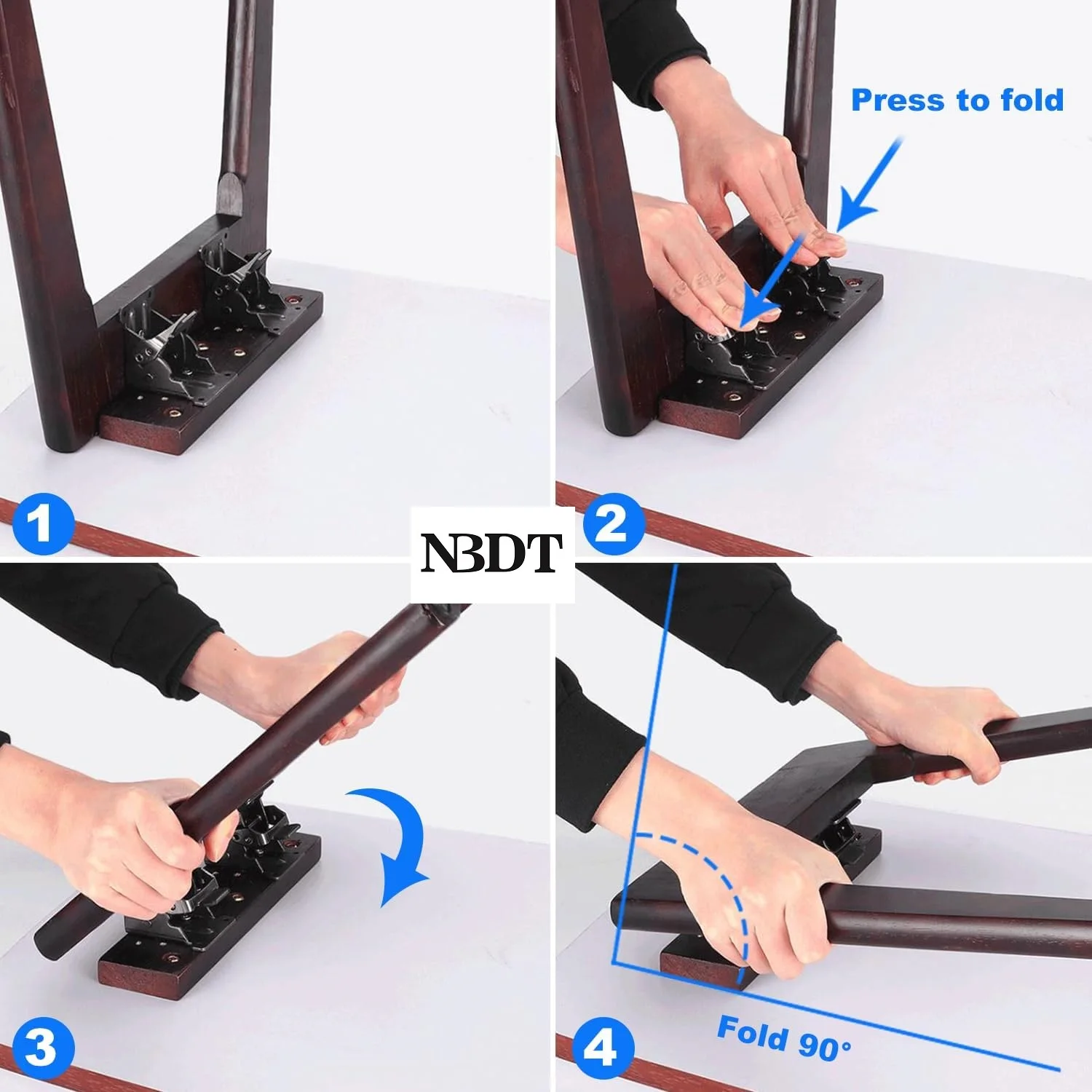 1

Press to fold

2

NBDT

3

4

Fold 90°