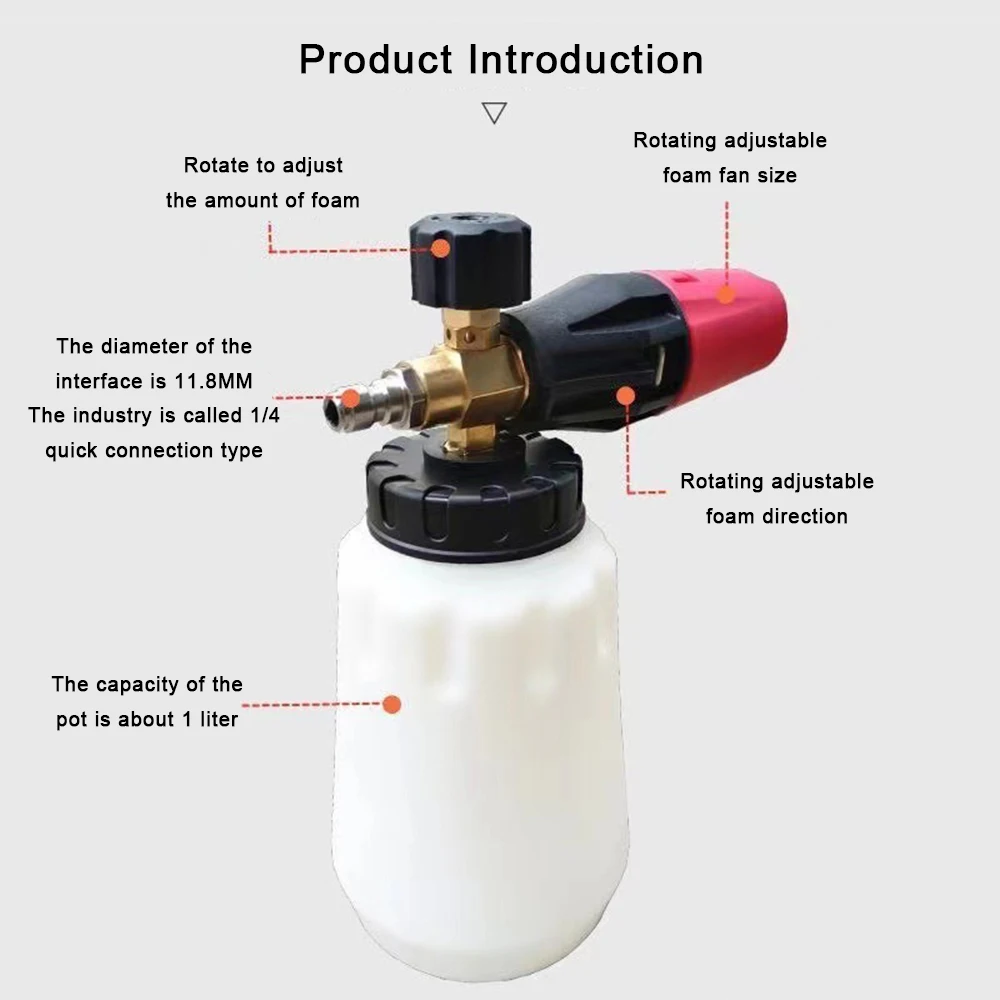 Product Introduction

Rotate to adjust the amount of foam

Rotating adjustable foam fan size

The diameter of the interface is 11.8MM
The industry is called 1/4 quick connection type

Rotating adjustable foam direction

The capacity of the pot is about 1 liter