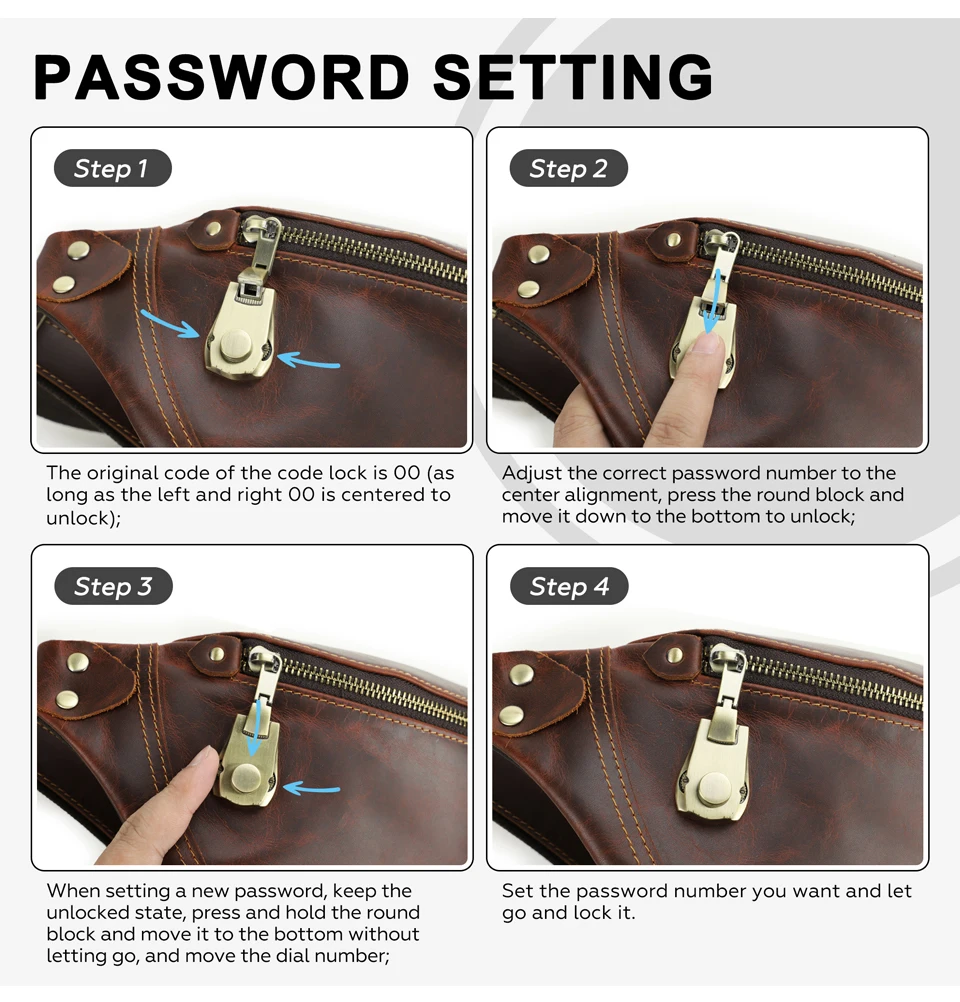 PASSWORD SETTING

Step 1

The original code of the code lock is 00 (as long as the left and right 00 is centered to unlock);

Step 2

Adjust the correct password number to the center alignment, press the round block and move it down to the bottom to unlock;

Step 3

When setting a new password, keep the unlocked state, press and hold the round block and move it to the bottom without letting go, and move the dial number;

Step 4

Set the password number you want and let go and lock it.