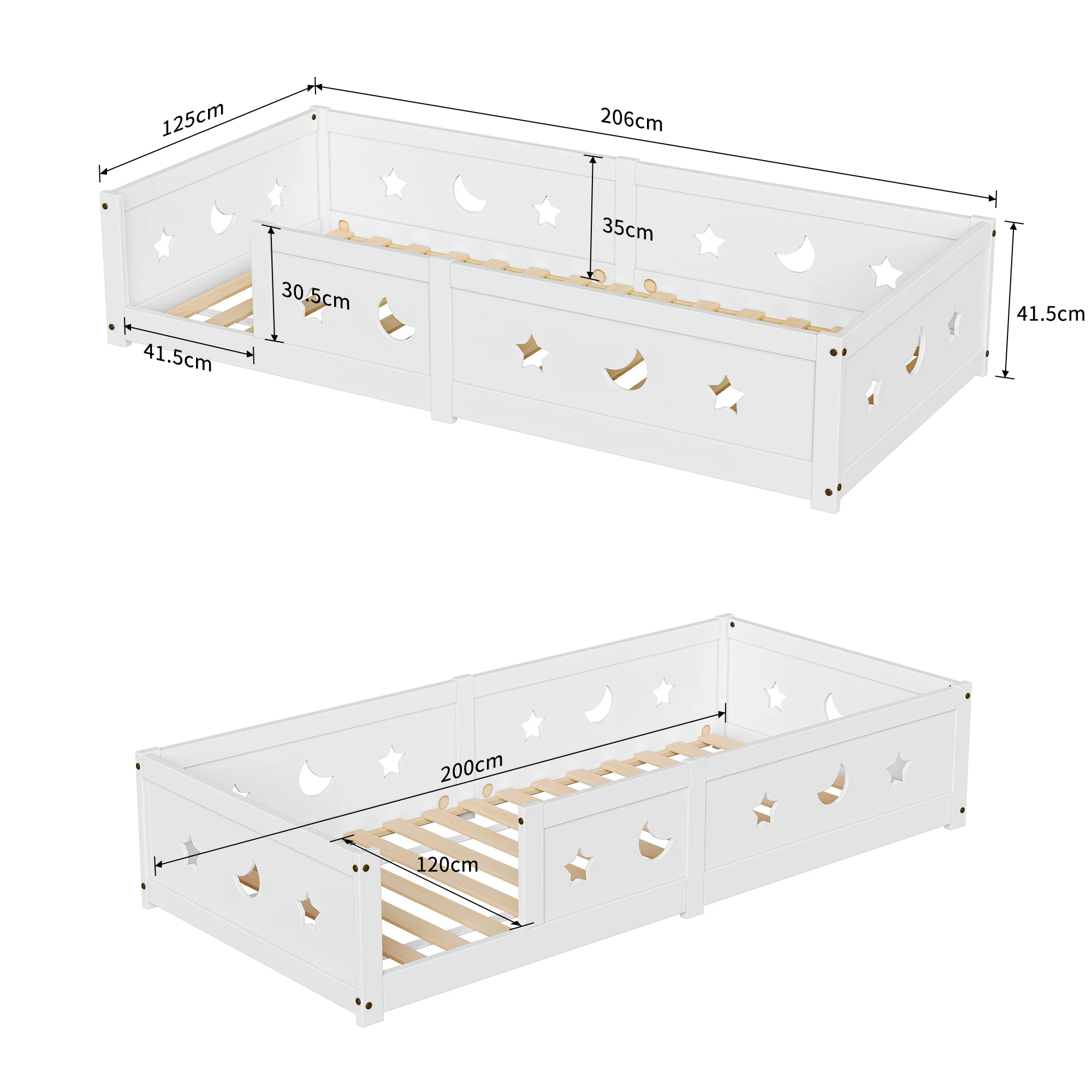 125cm
206cm
35cm
30.5cm
41.5cm
41.5cm
200cm
120cm