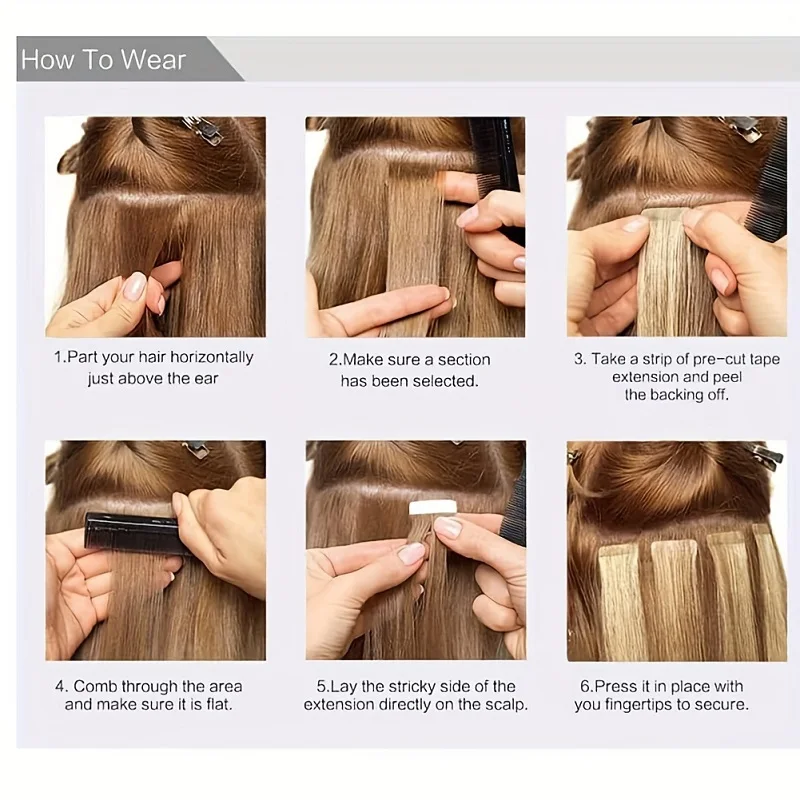 How To Wear

1.Part your hair horizontally just above the ear

2.Make sure a section has been selected.

3. Take a strip of pre-cut tape extension and peel the backing off.

4. Comb through the area and make sure it is flat.

5.Lay the stricky side of the extension directly on the scalp.

6.Press it in place with you fingertips to secure.