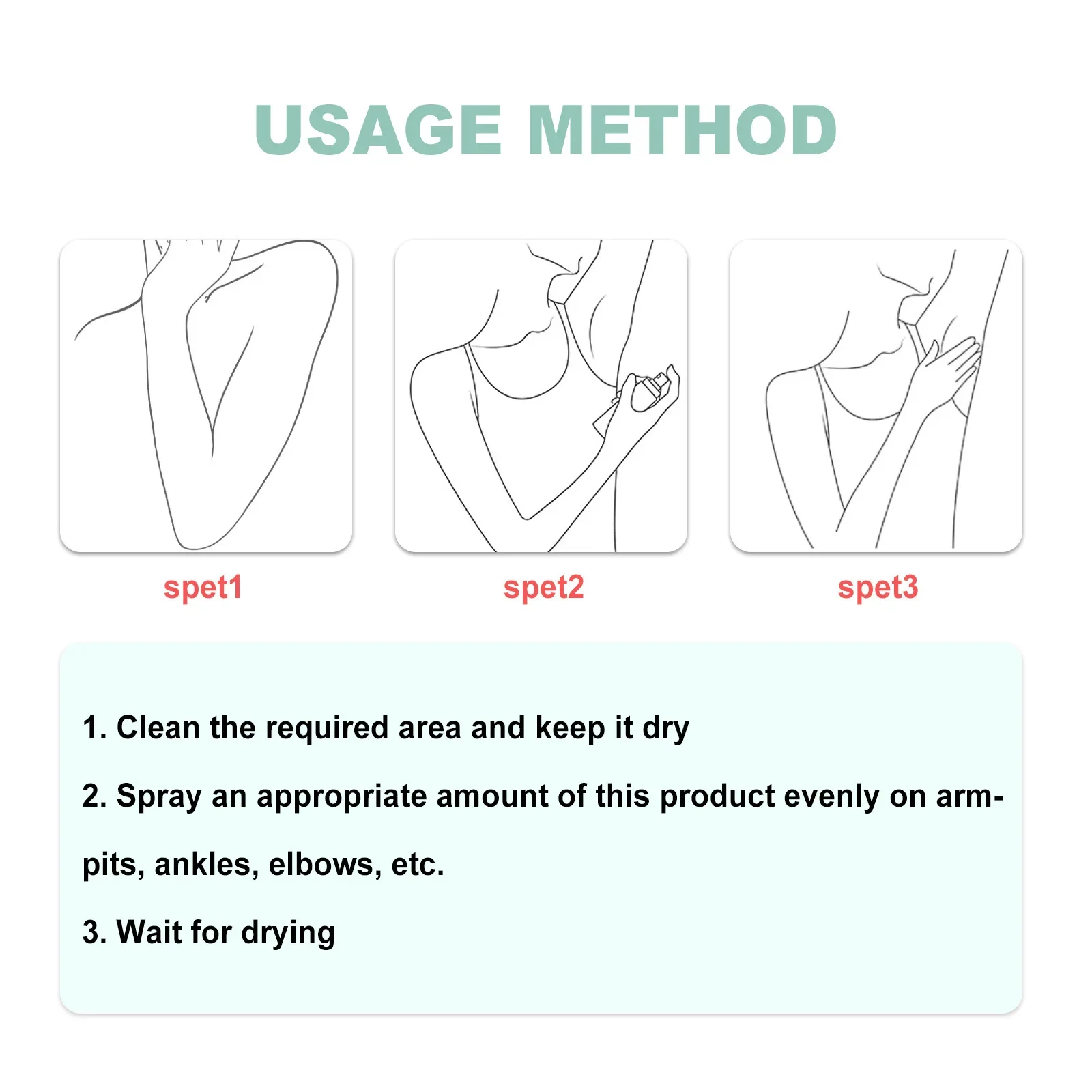 USAGE METHOD

spet1

spet2

spet3

1. Clean the required area and keep it dry

2. Spray an appropriate amount of this product evenly on armpits, ankles, elbows, etc.

3. Wait for drying