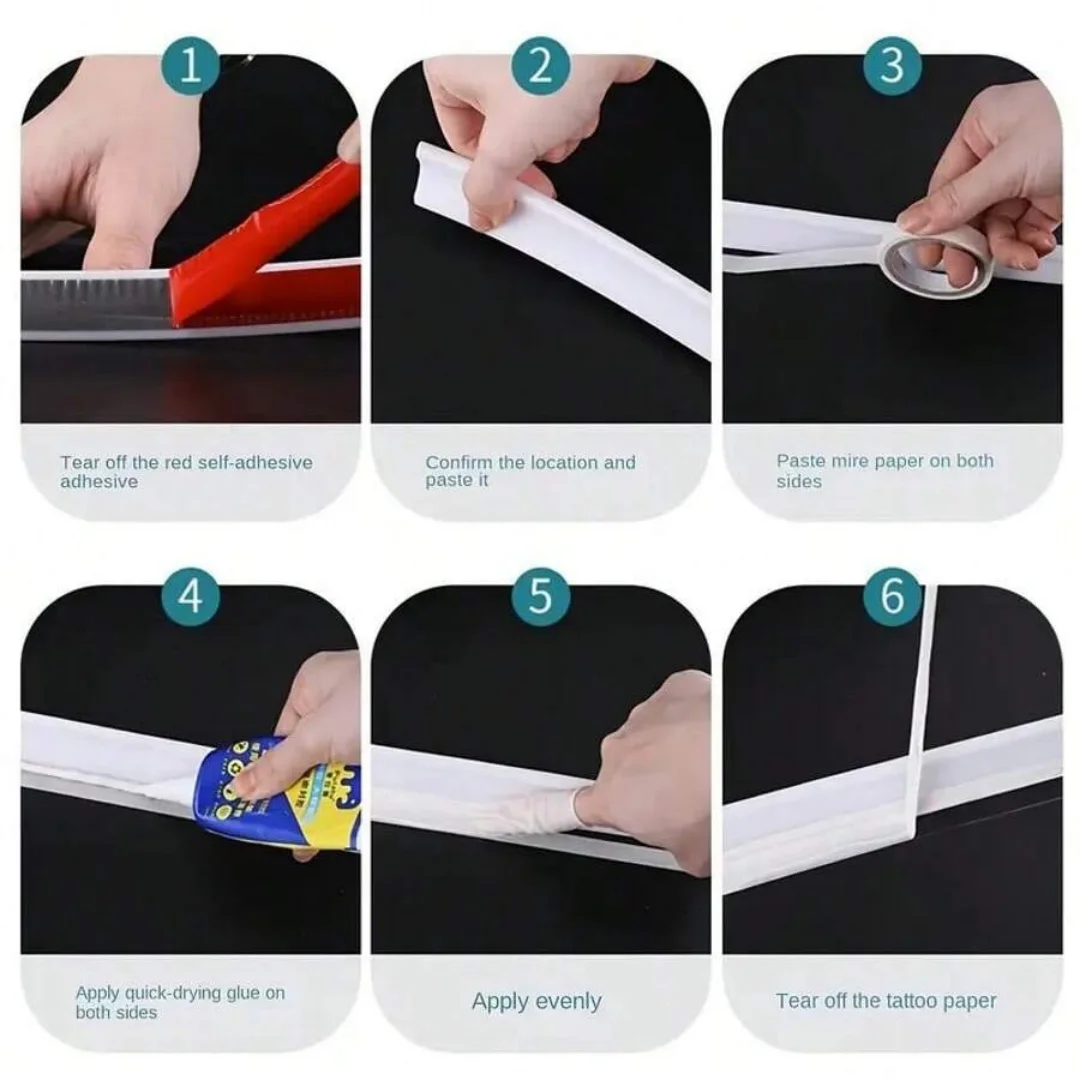 1

Tear off the red self-adhesive adhesive

2

Confirm the location and paste it

3

Paste mire paper on both sides

4

Apply quick-drying glue on both sides

5

Apply evenly

6

Tear off the tattoo paper