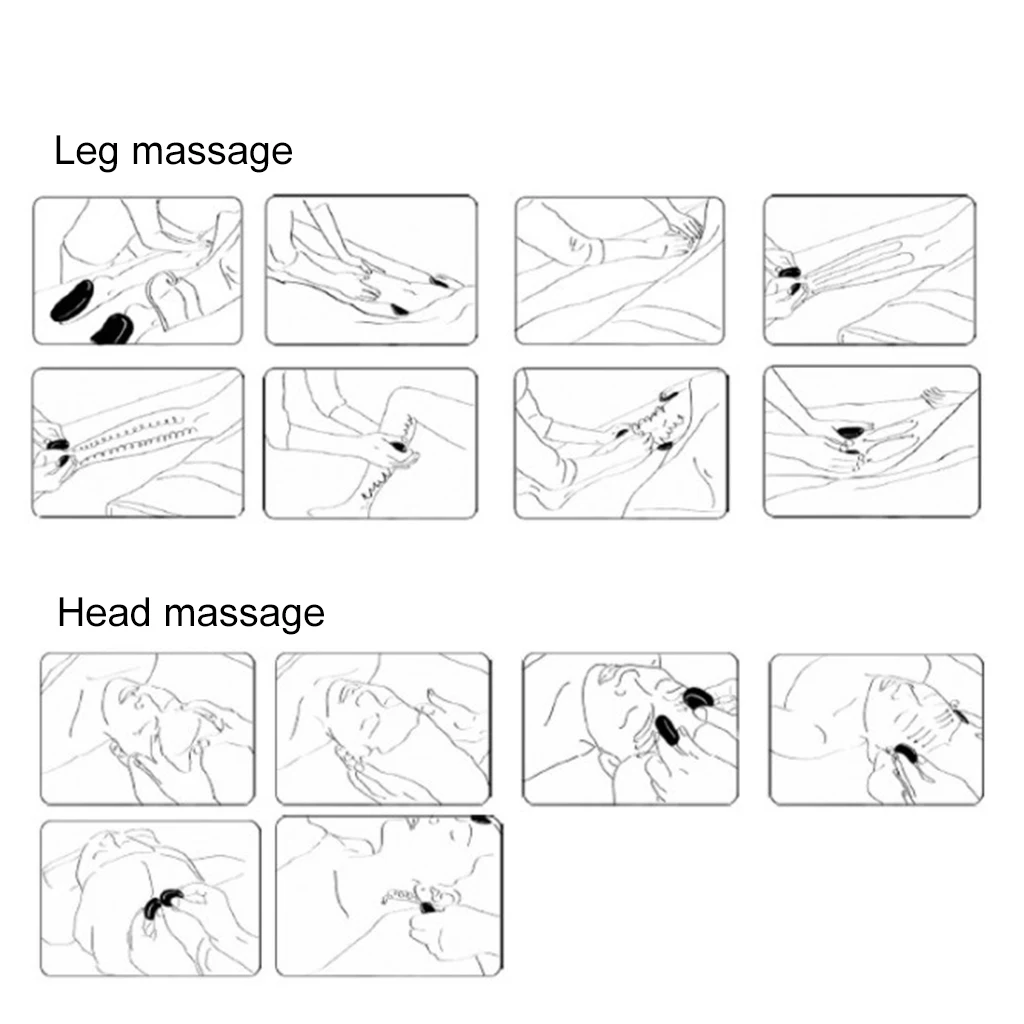 Leg massage

Head massage