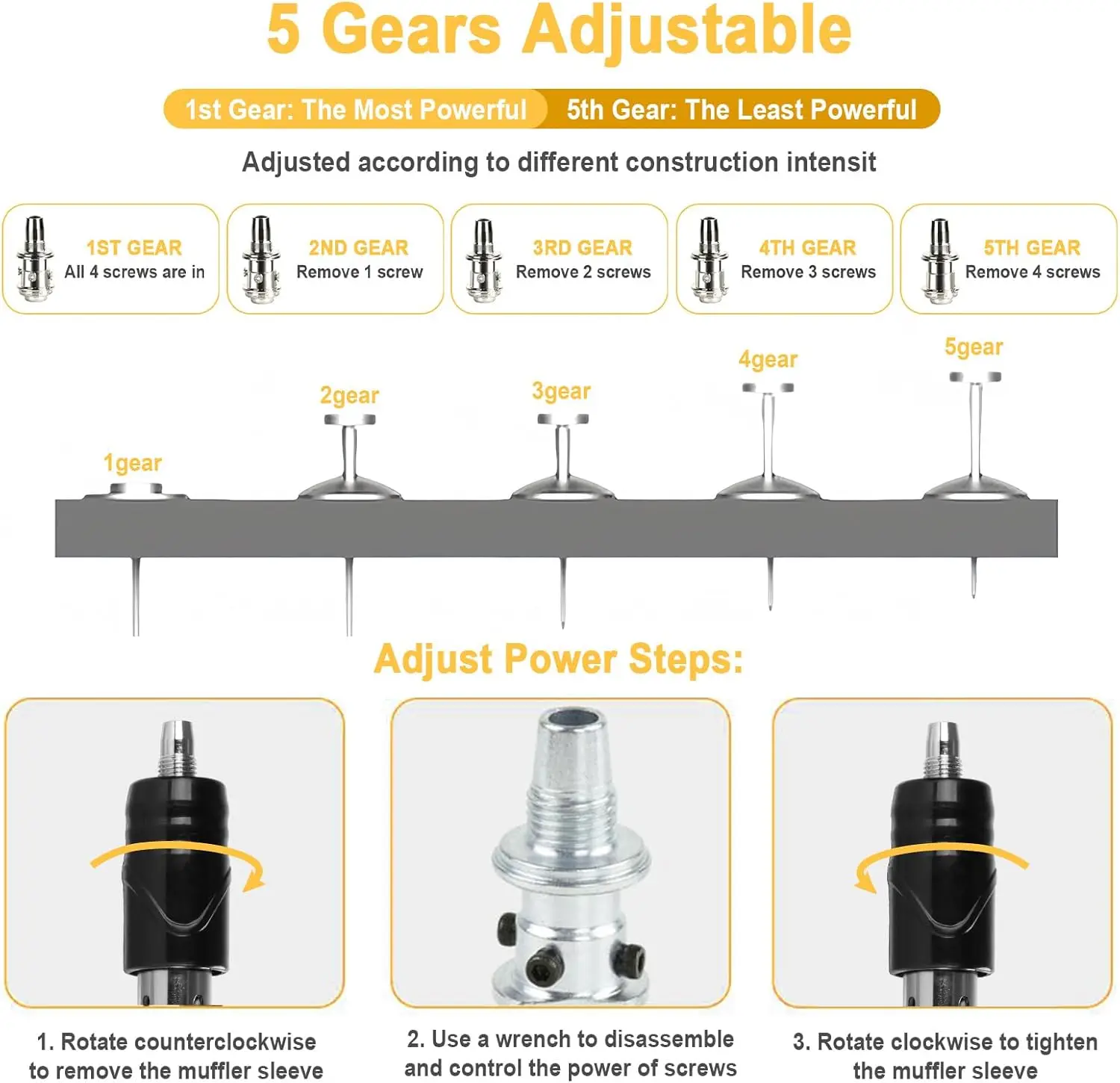 5 Gears Adjustable

1st Gear: The Most Powerful 5th Gear: The Least Powerful

Adjusted according to different construction intensit

1ST GEAR
All 4 screws are in

2ND GEAR
Remove 1 screw

3RD GEAR
Remove 2 screws

4TH GEAR
Remove 3 screws

5TH GEAR
Remove 4 screws

1gear

2gear

3gear

4gear

5gear

Adjust Power Steps:

1. Rotate counterclockwise to remove the muffler sleeve

2. Use a wrench to disassemble and control the power of screws

3. Rotate clockwise to tighten the muffler sleeve