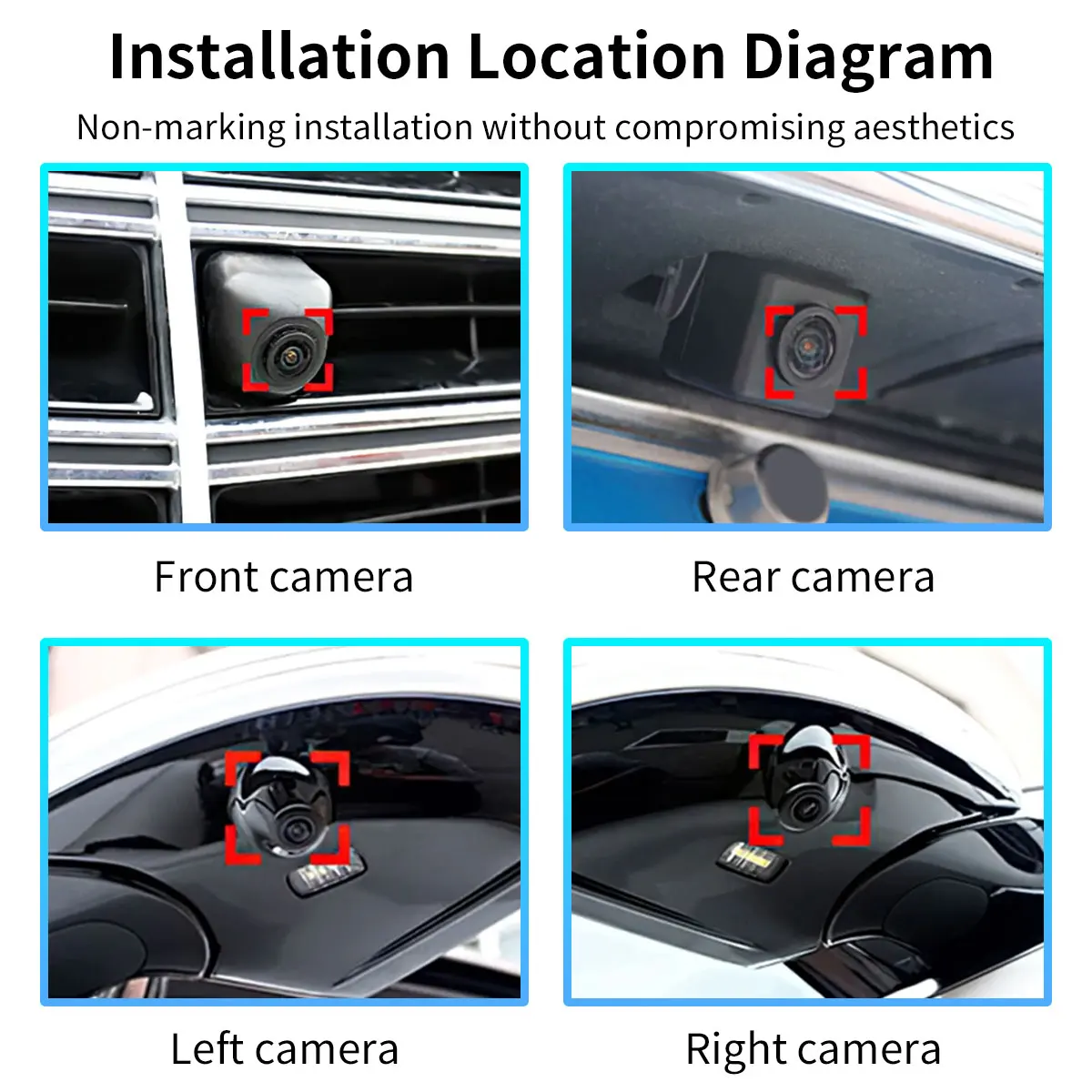 Installation Location Diagram

Non-marking installation without compromising aesthetics

Front camera

Rear camera

Left camera

Right camera