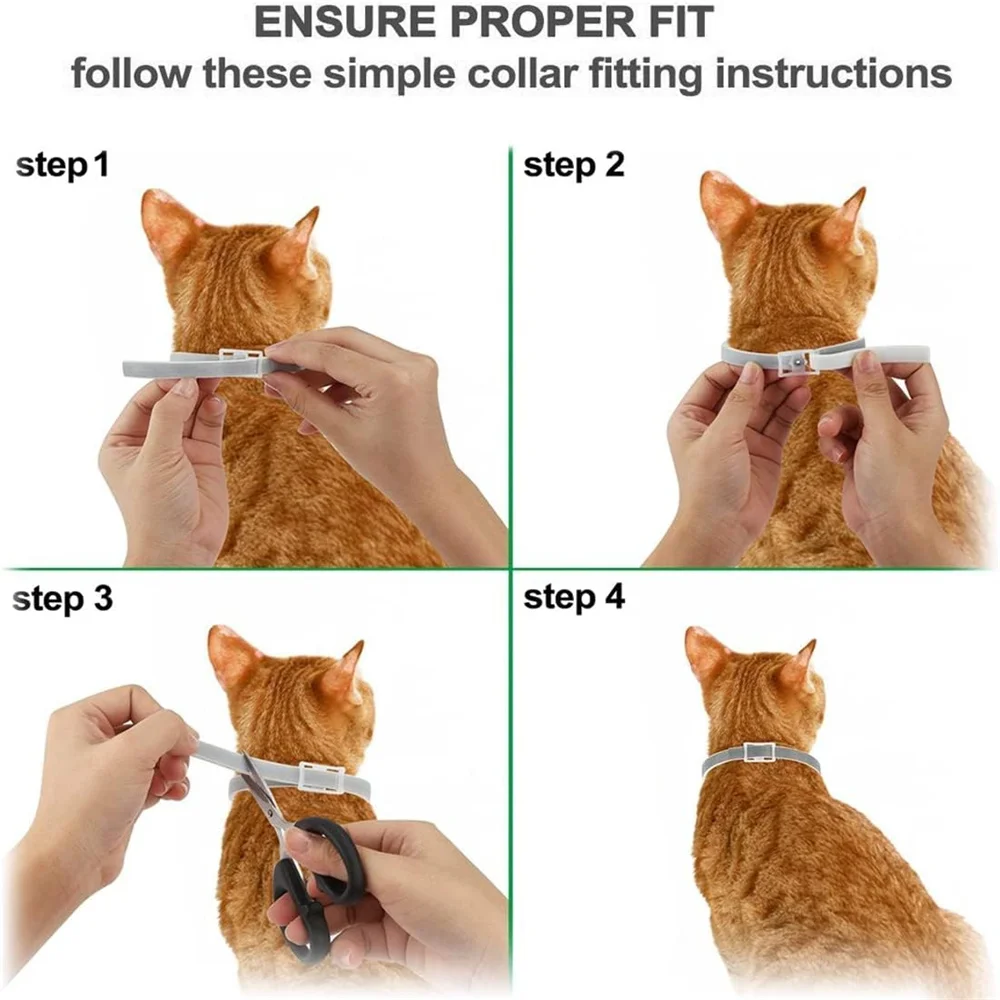 ENSURE PROPER FIT
follow these simple collar fitting instructions

step 1

step 2

step 3

step 4