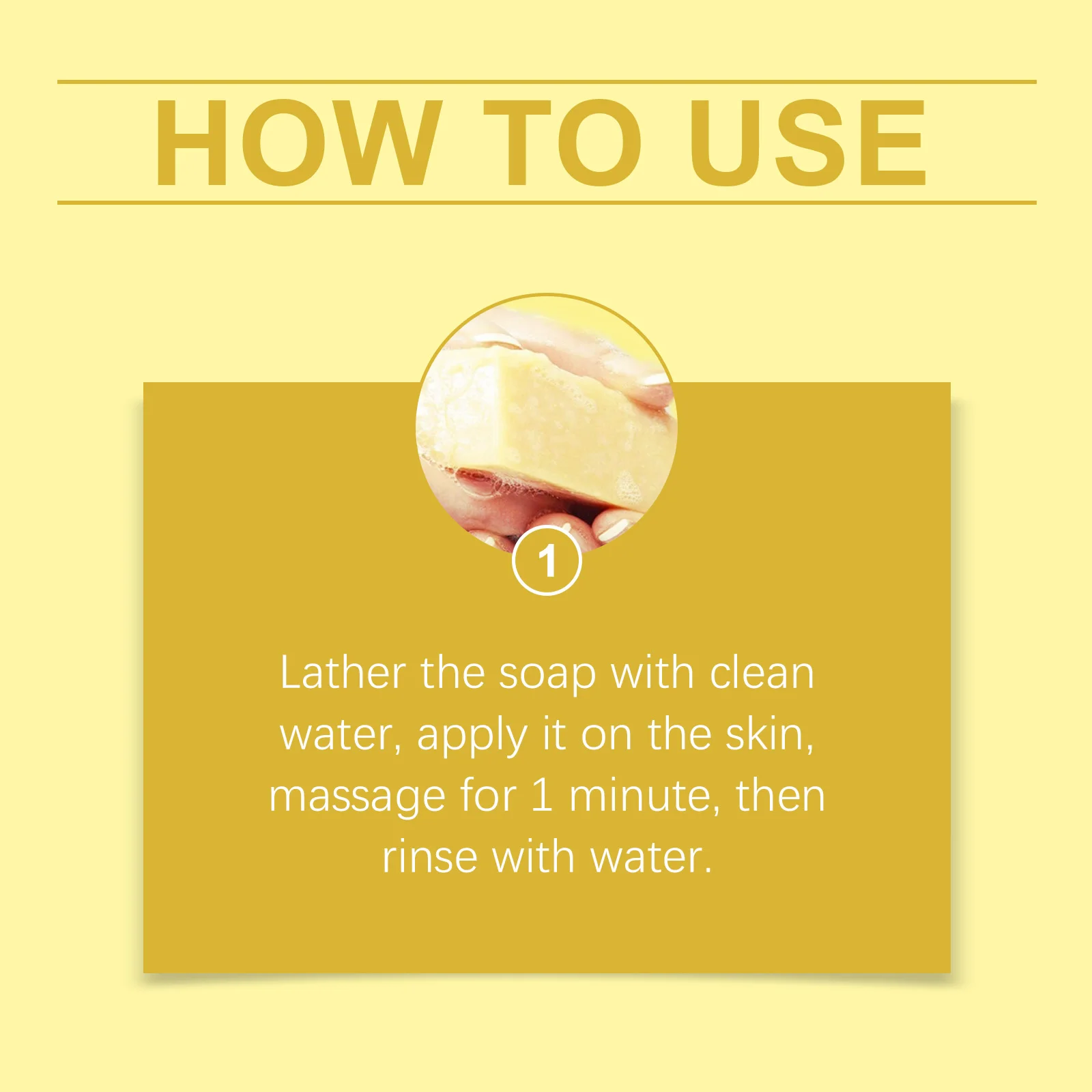 HOW TO USE

1

Lather the soap with clean water, apply it on the skin, massage for 1 minute, then rinse with water.