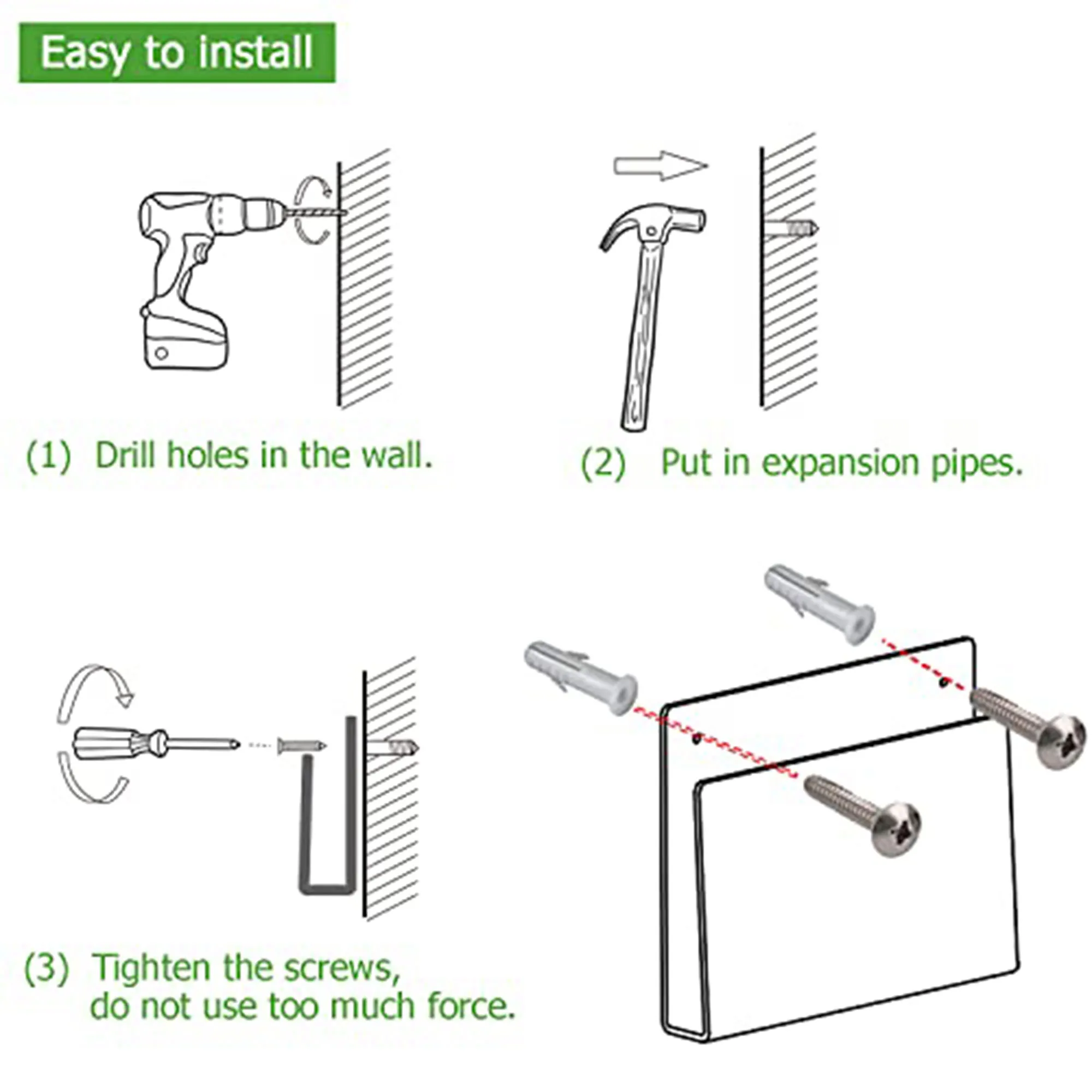 Easy to install

(1) Drill holes in the wall.

(2) Put in expansion pipes.

(3) Tighten the screws, do not use too much force.