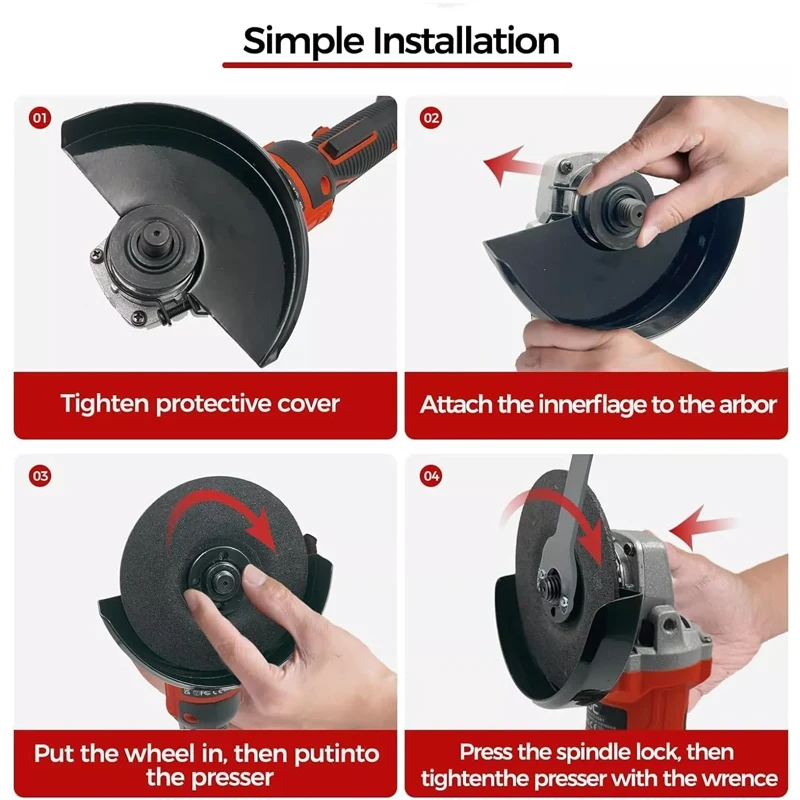 Simple Installation

01

Tighten protective cover

02

Attach the innerflage to the arbor

03

Put the wheel in, then putinto the presser

04

Press the spindle lock, then tightenthe presser with the wrence