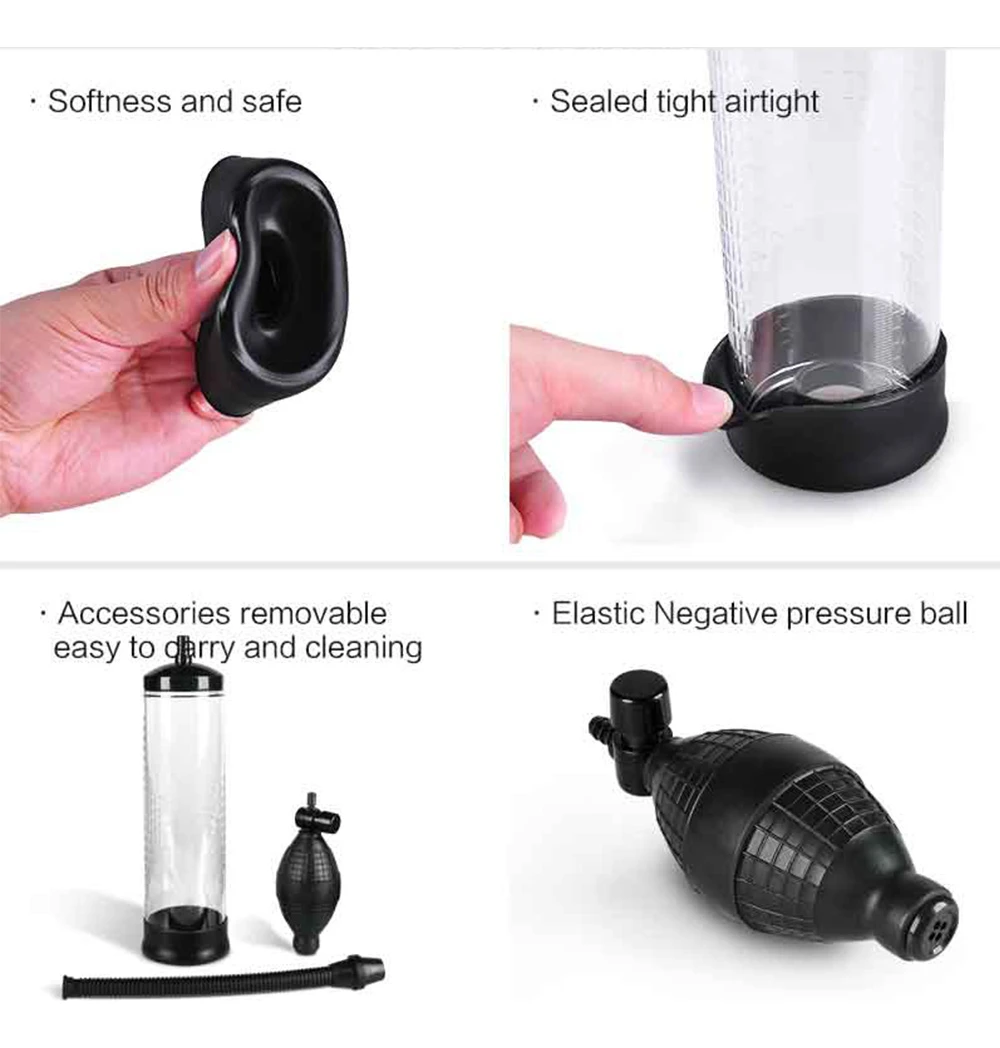 · Softness and safe

· Sealed tight airtight

· Accessories removable easy to carry and cleaning

· Elastic Negative pressure ball