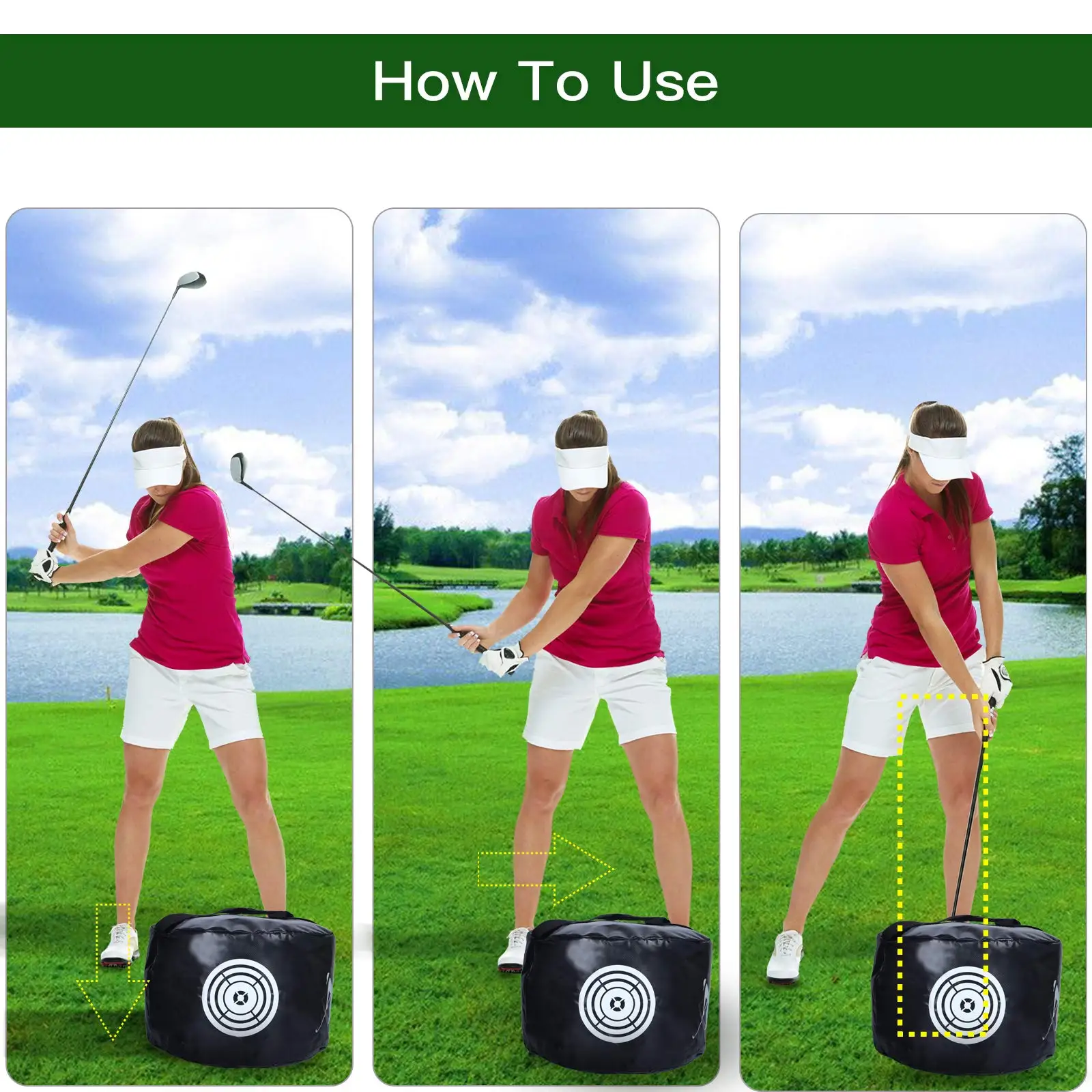 How To Use