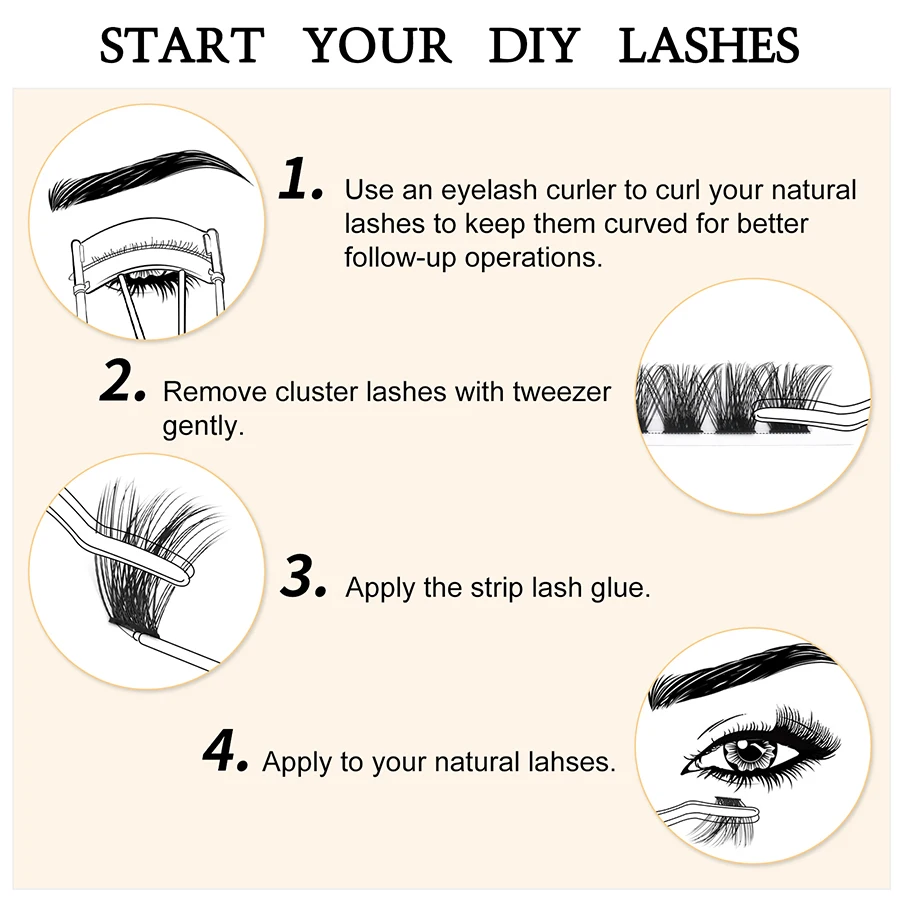 START YOUR DIY LASHES

1. Use an eyelash curler to curl your natural lashes to keep them curved for better follow-up operations.

2. Remove cluster lashes with tweezer gently.

3. Apply the strip lash glue.

4. Apply to your natural lahses.