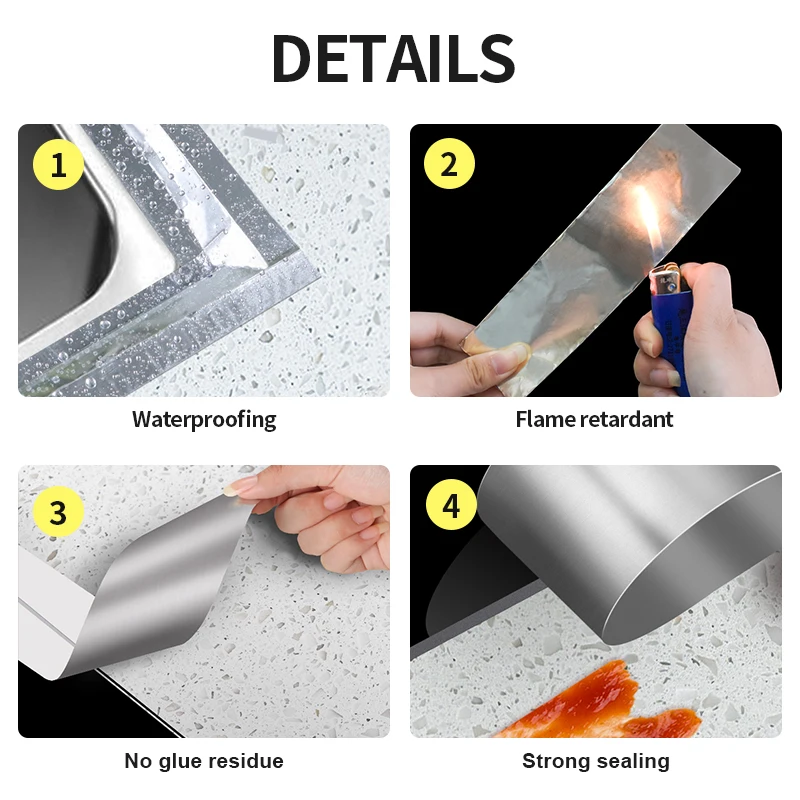 DETAILS

1

Waterproofing

2

Flame retardant

3

No glue residue

4

Strong sealing