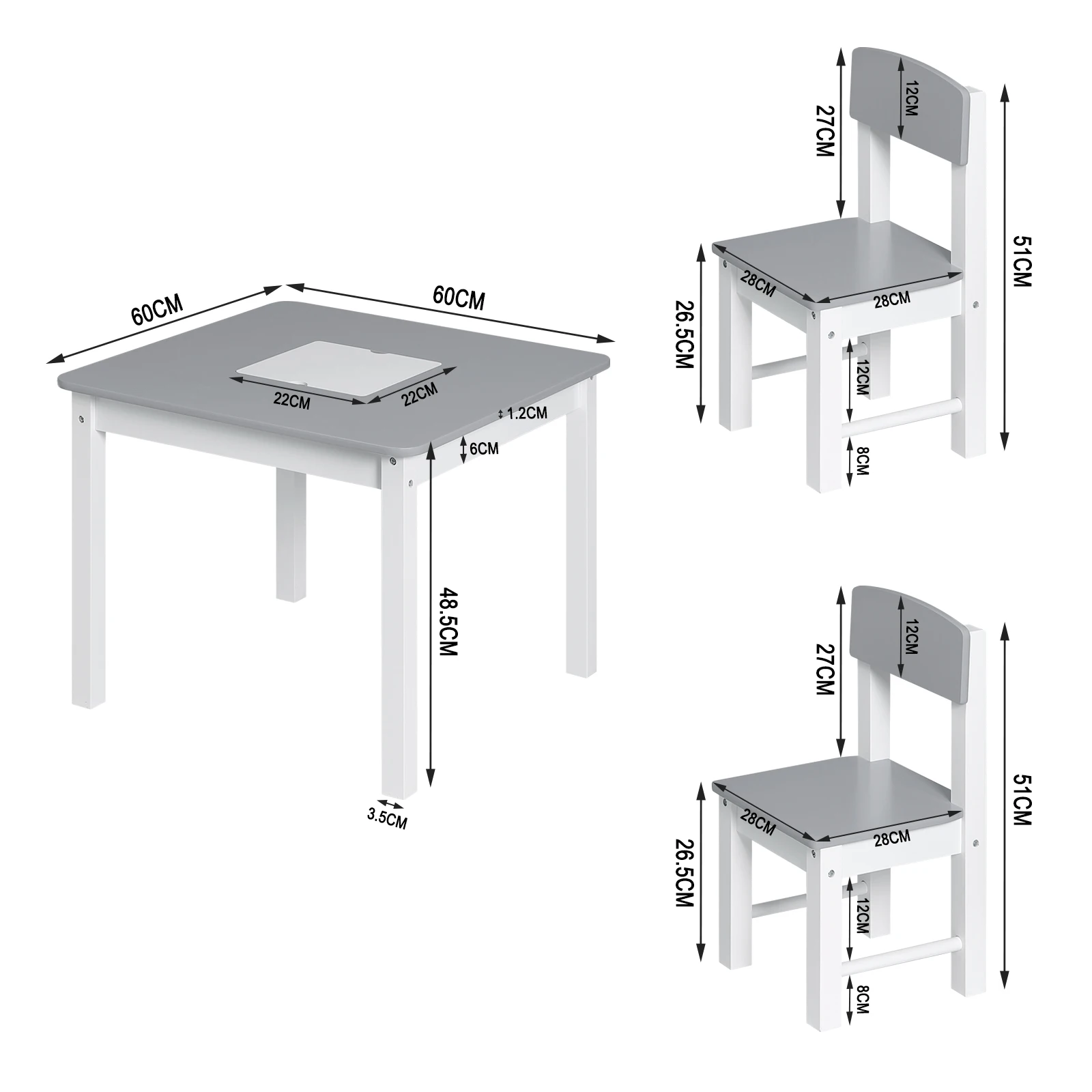 60CM
60CM
22CM
22CM
1.2CM
6CM
48.5CM
3.5CM

27CM
12CM
51CM
28CM
28CM
26.5CM
12CM
8CM

27CM
12CM
51CM
28CM
28CM
26.5CM
12CM
8CM