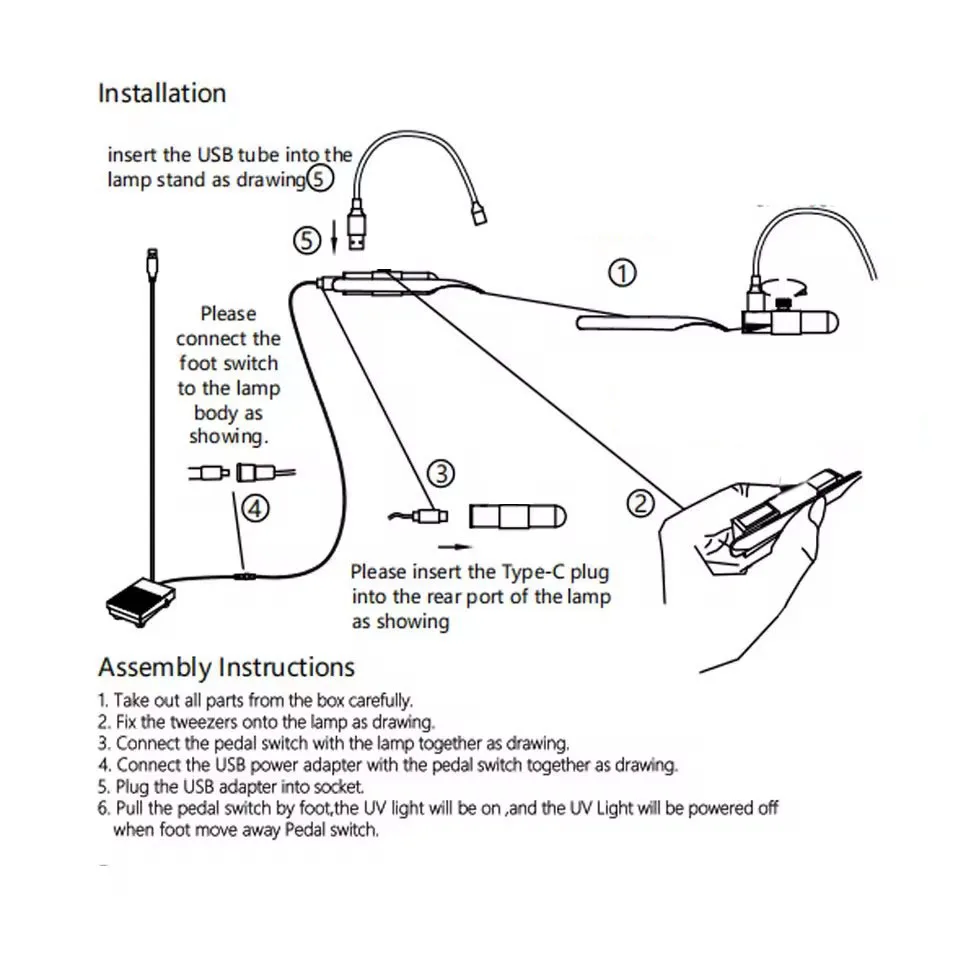 Installation

insert the USB tube into the lamp stand as drawing⑤

⑤

①

Please connect the foot switch to the lamp body as showing.

④

③

②

Please insert the Type-C plug into the rear port of the lamp as showing

Assembly Instructions

1. Take out all parts from the box carefully.
2. Fix the tweezers onto the lamp as drawing.
3. Connect the pedal switch with the lamp together as drawing.
4. Connect the USB power adapter with the pedal switch together as drawing.
5. Plug the USB adapter into socket.
6. Pull the pedal switch by foot,the UV light will be on ,and the UV Light will be powered off when foot move away Pedal switch.