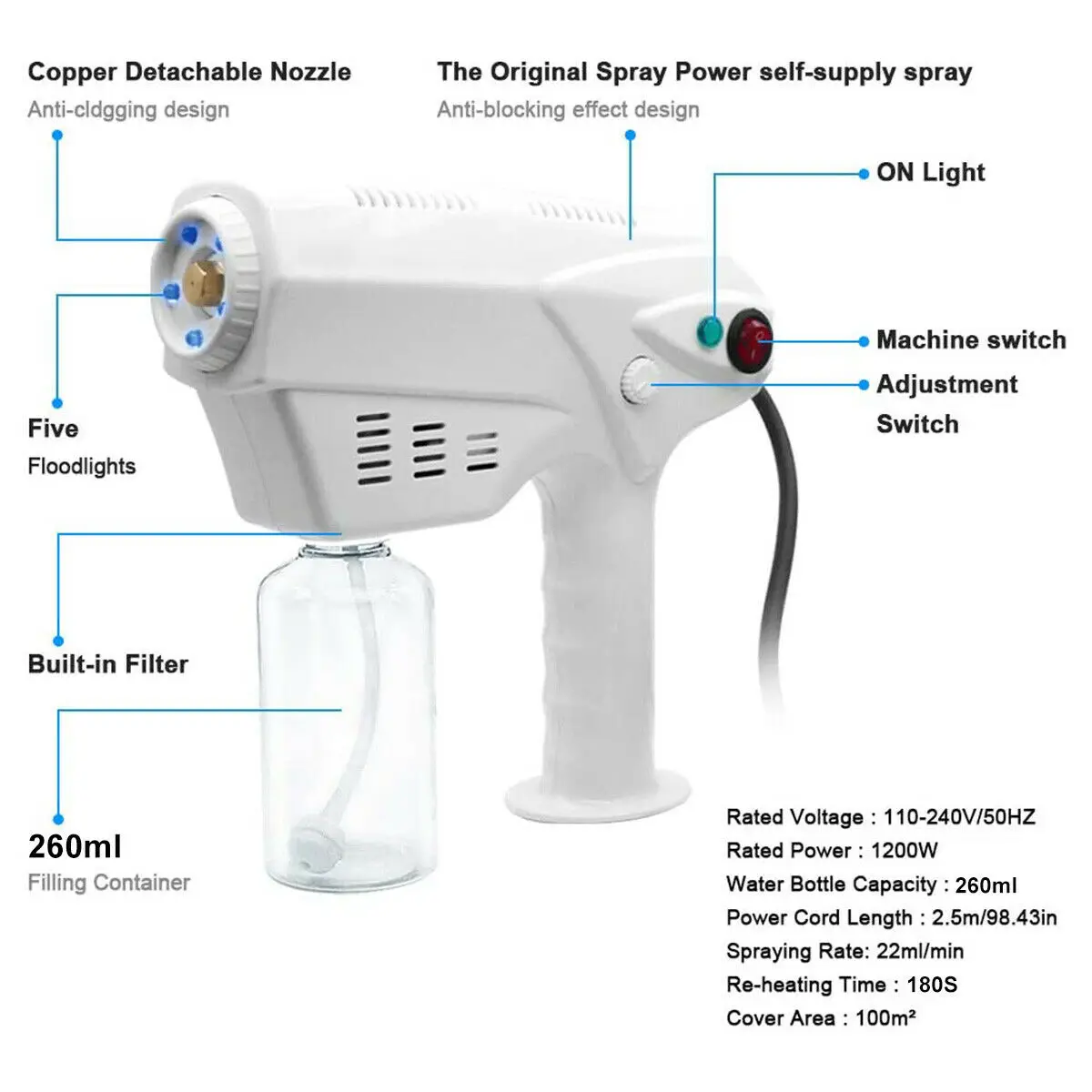 Copper Detachable Nozzle
Anti-cldgging design

The Original Spray Power self-supply spray
Anti-blocking effect design

ON Light

Machine switch

Adjustment Switch

Five
Floodlights

Built-in Filter

260ml
Filling Container

Rated Voltage : 110-240V/50HZ
Rated Power : 1200W
Water Bottle Capacity : 260ml
Power Cord Length : 2.5m/98.43in
Spraying Rate: 22ml/min
Re-heating Time : 180S
Cover Area : 100m²