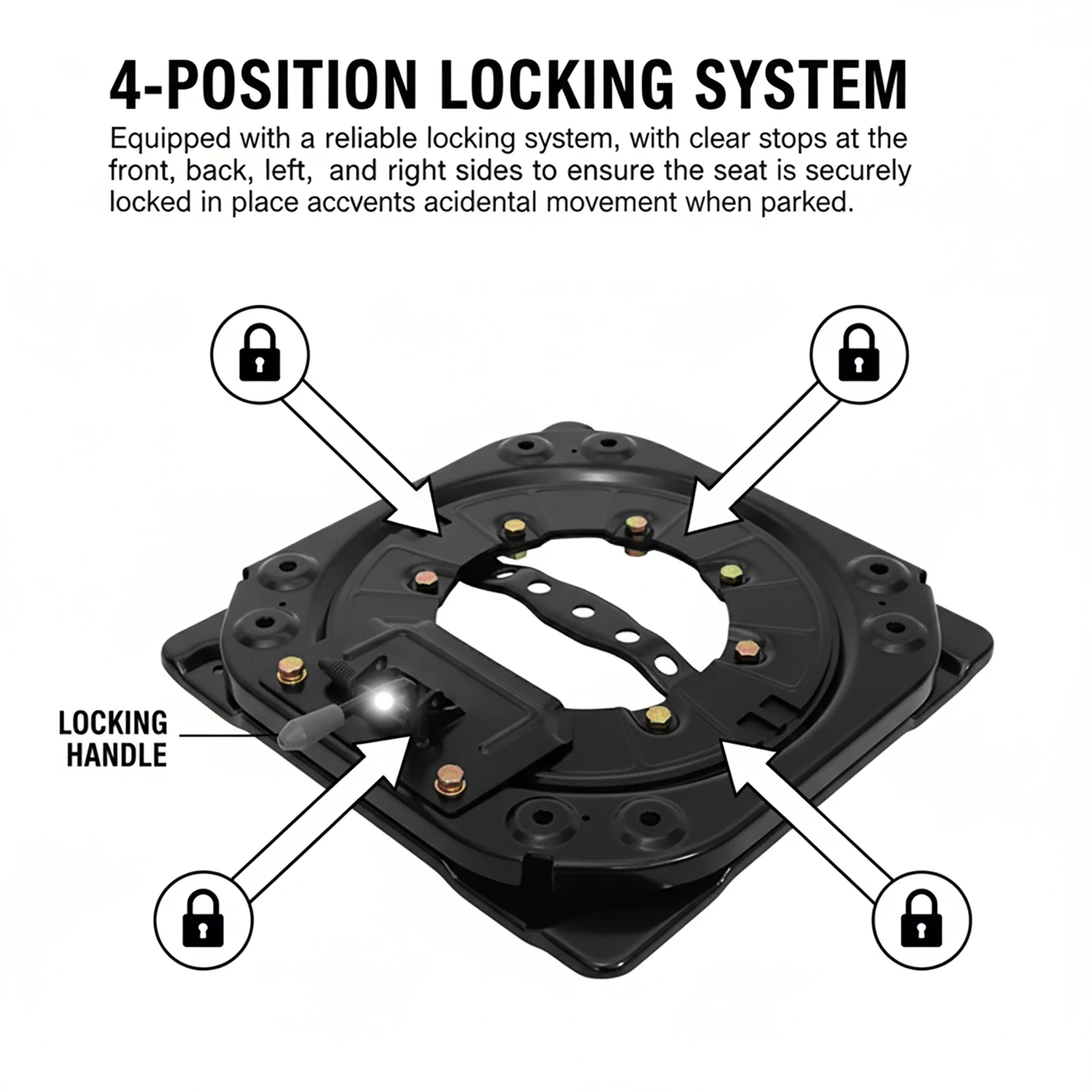 4-POSITION LOCKING SYSTEM

Equipped with a reliable locking system, with clear stops at the front, back, left, and right sides to ensure the seat is securely locked in place accvents acidental movement when parked.

LOCKING HANDLE