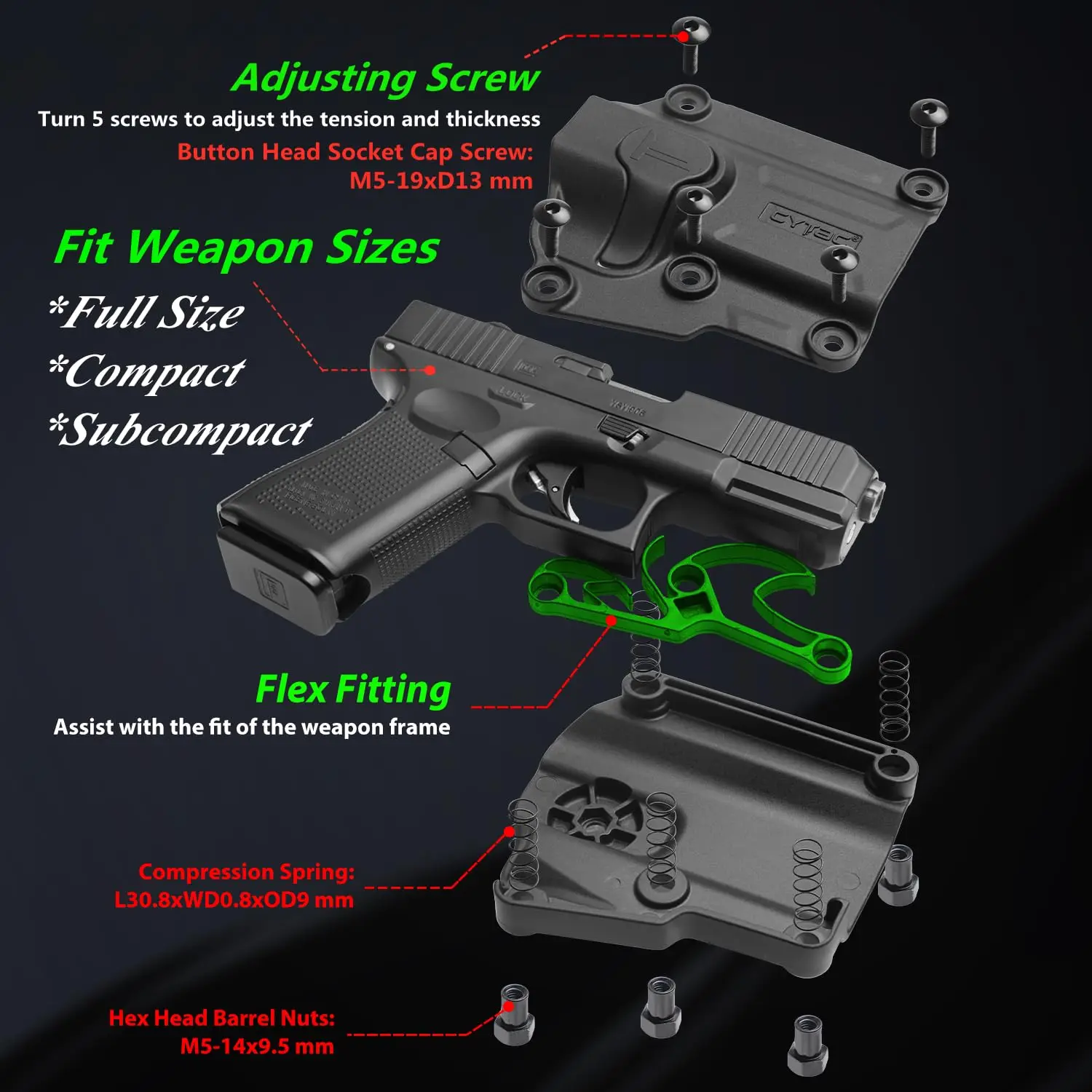 Adjusting Screw
Turn 5 screws to adjust the tension and thickness
Button Head Socket Cap Screw:
M5-19xD13 mm

CYTAC

Fit Weapon Sizes
*Full Size
*Compact
*Subcompact

Flex Fitting
Assist with the fit of the weapon frame

Compression Spring:
L30.8xWD0.8xOD9 mm

Hex Head Barrel Nuts:
M5-14x9.5 mm