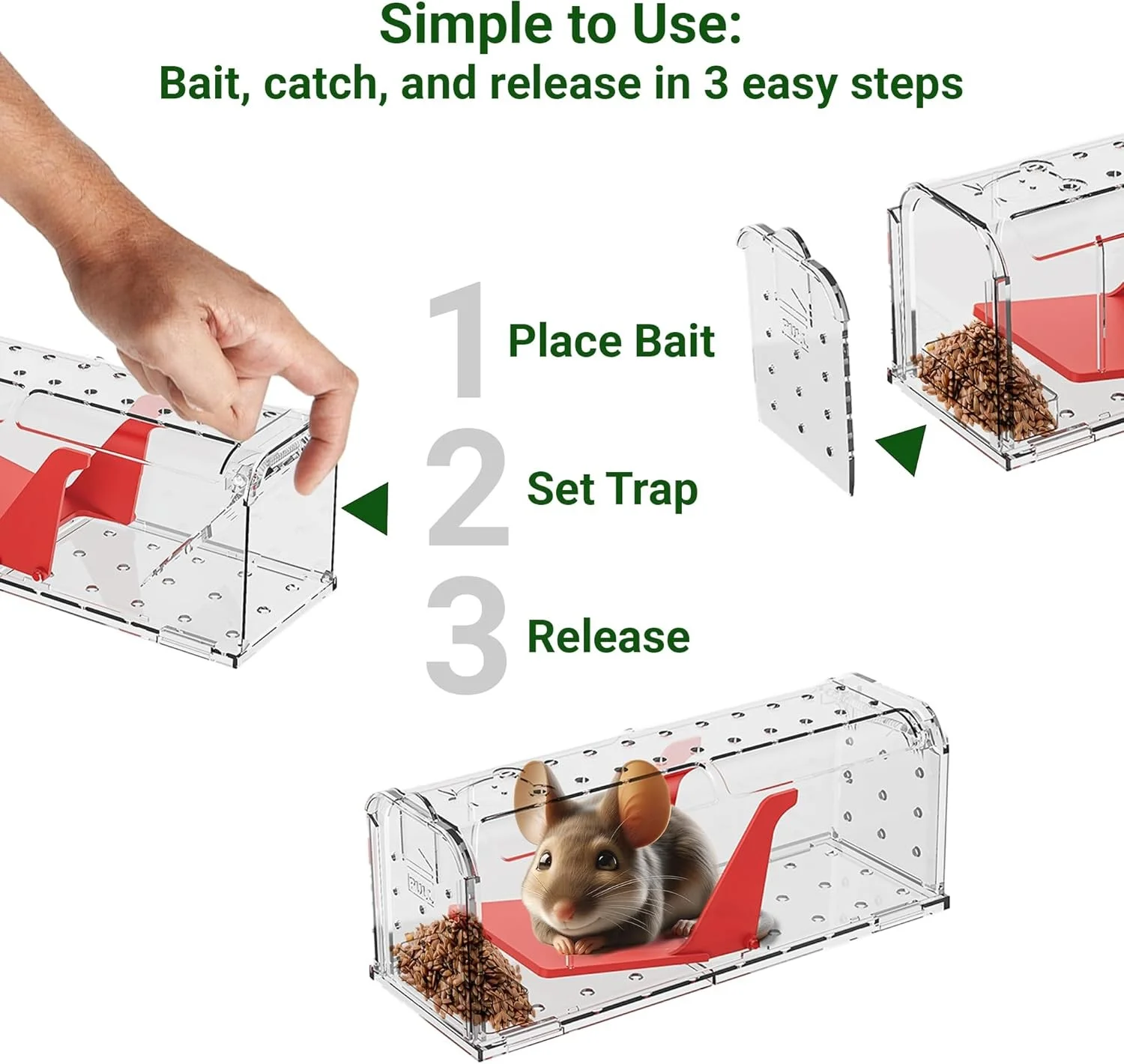 Simple to Use:
Bait, catch, and release in 3 easy steps

1 Place Bait

2 Set Trap

3 Release