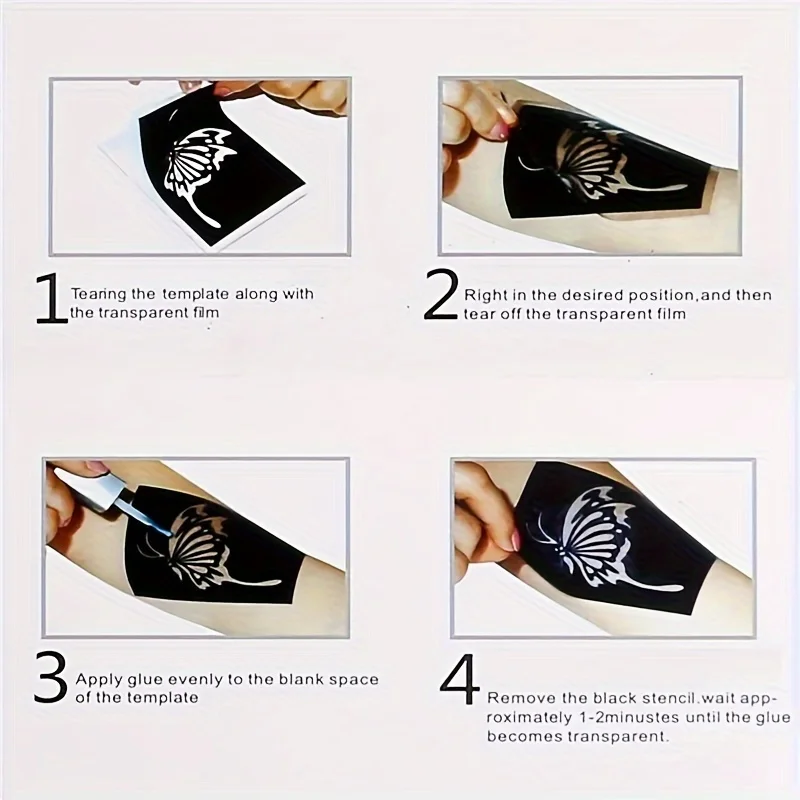 1 Tearing the template along with the transparent film

2 Right in the desired position,and then tear off the transparent film

3 Apply glue evenly to the blank space of the template

4 Remove the black stencil.wait approximately 1-2minustes until the glue becomes transparent.