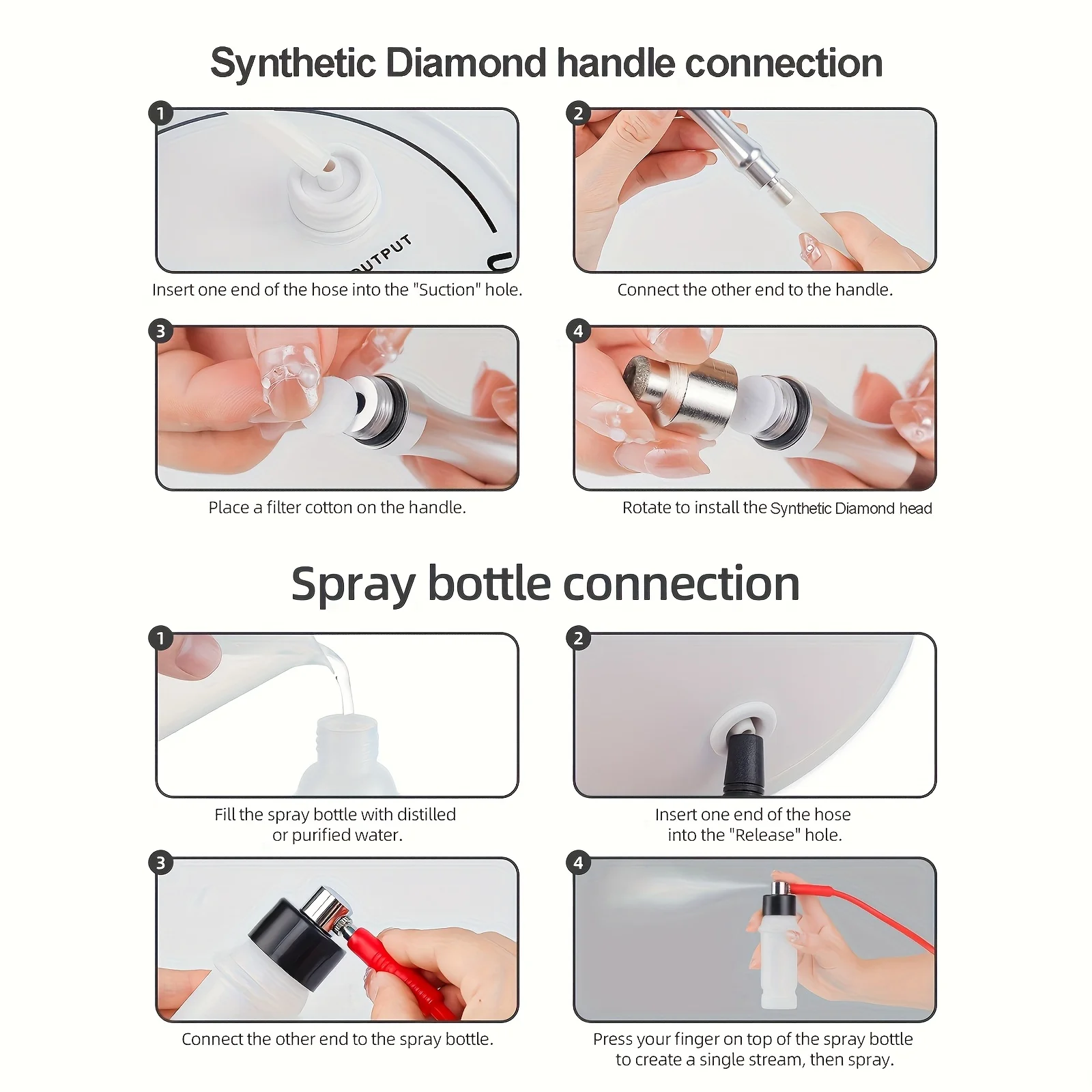 Synthetic Diamond handle connection

1
UTPUT

Insert one end of the hose into the "Suction" hole.

2

Connect the other end to the handle.

3

Place a filter cotton on the handle.

4

Rotate to install the Synthetic Diamond head

Spray bottle connection

1

Fill the spray bottle with distilled or purified water.

2

Insert one end of the hose into the "Release" hole.

3

Connect the other end to the spray bottle.

4

Press your finger on top of the spray bottle to create a single stream, then spray.